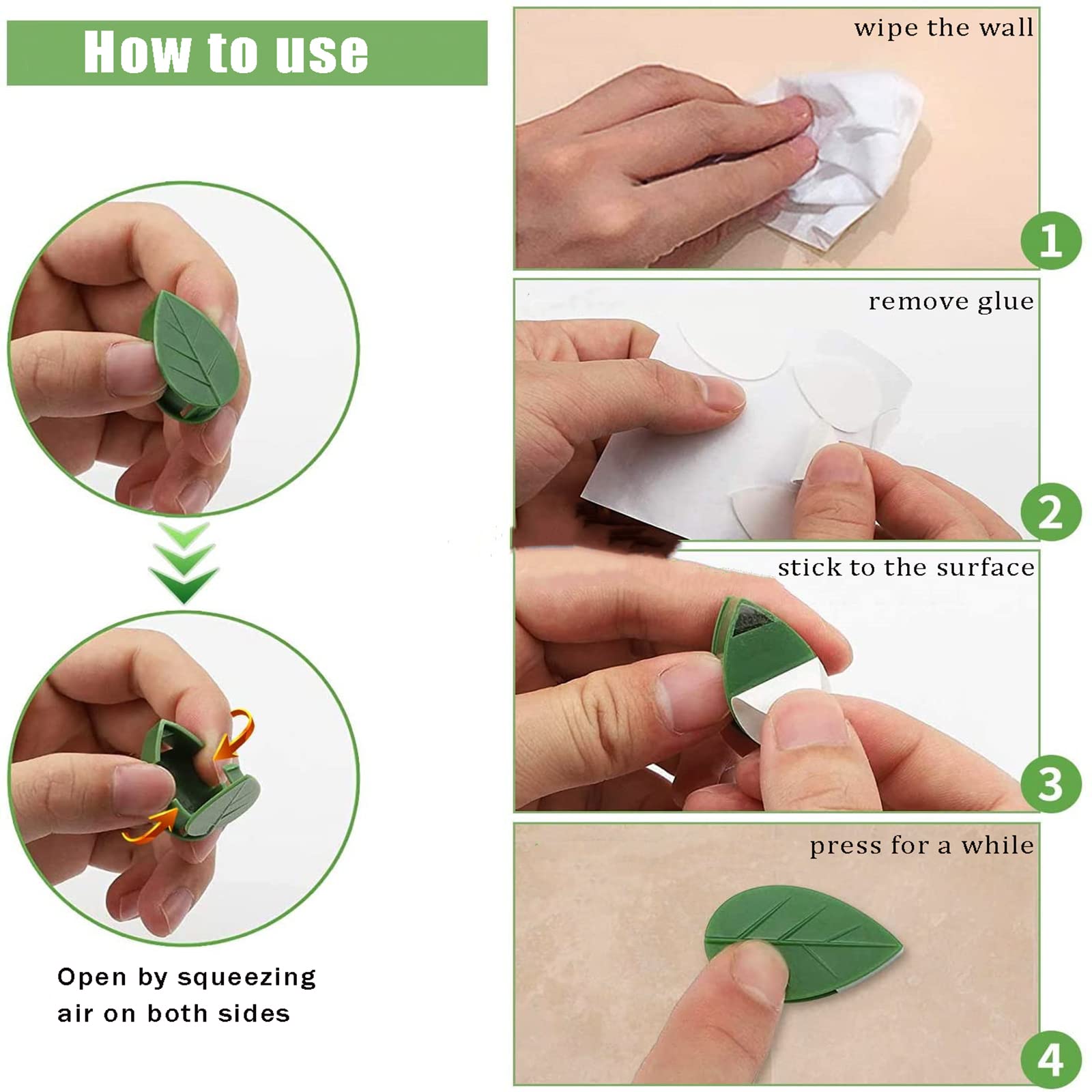 How to use

Open by squeezing air on both sides

wipe the wall
1

remove glue
2

stick to the surface
3

press for a while
4