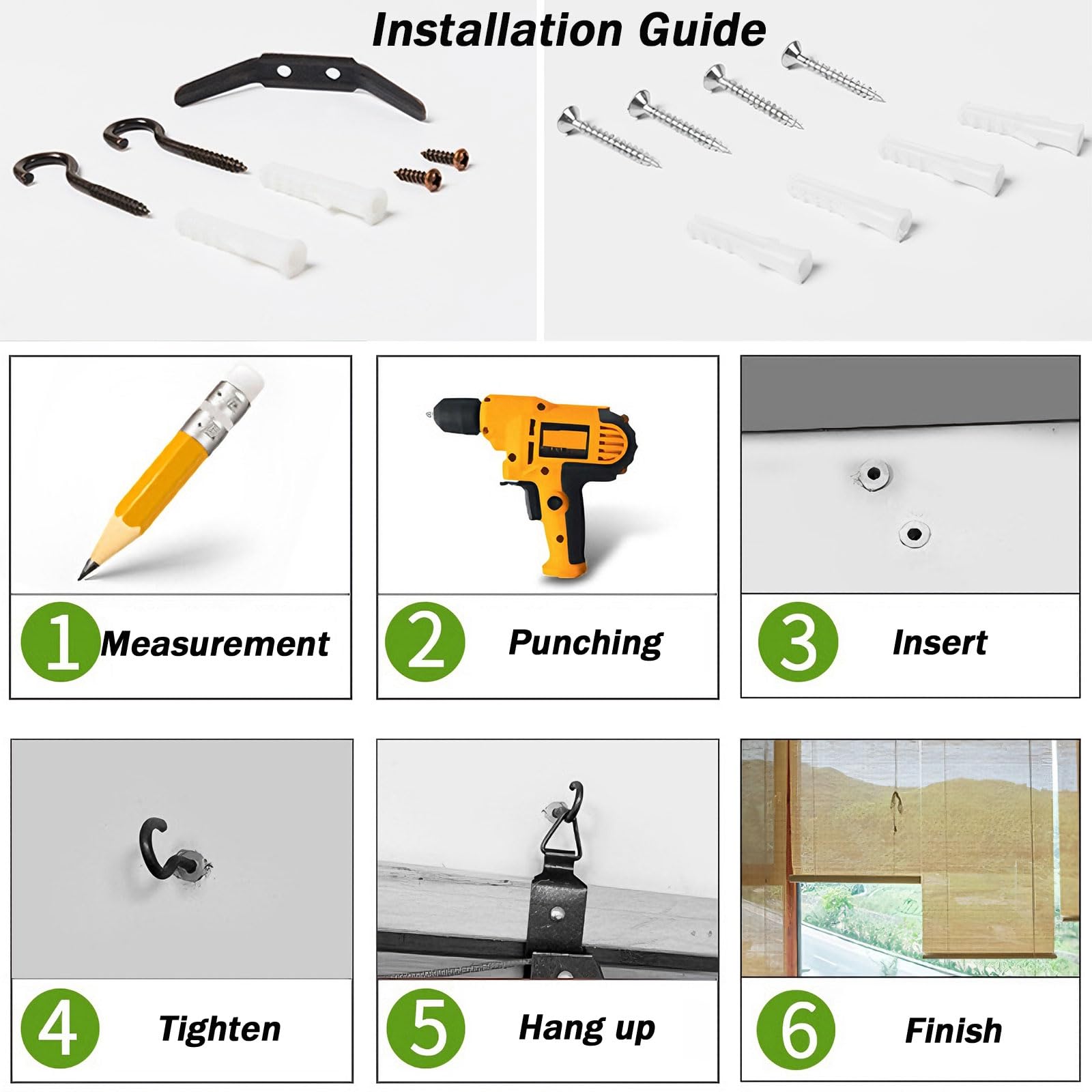 Installation Guide

1 Measurement

2 Punching

3 Insert

4 Tighten

5 Hang up

6 Finish