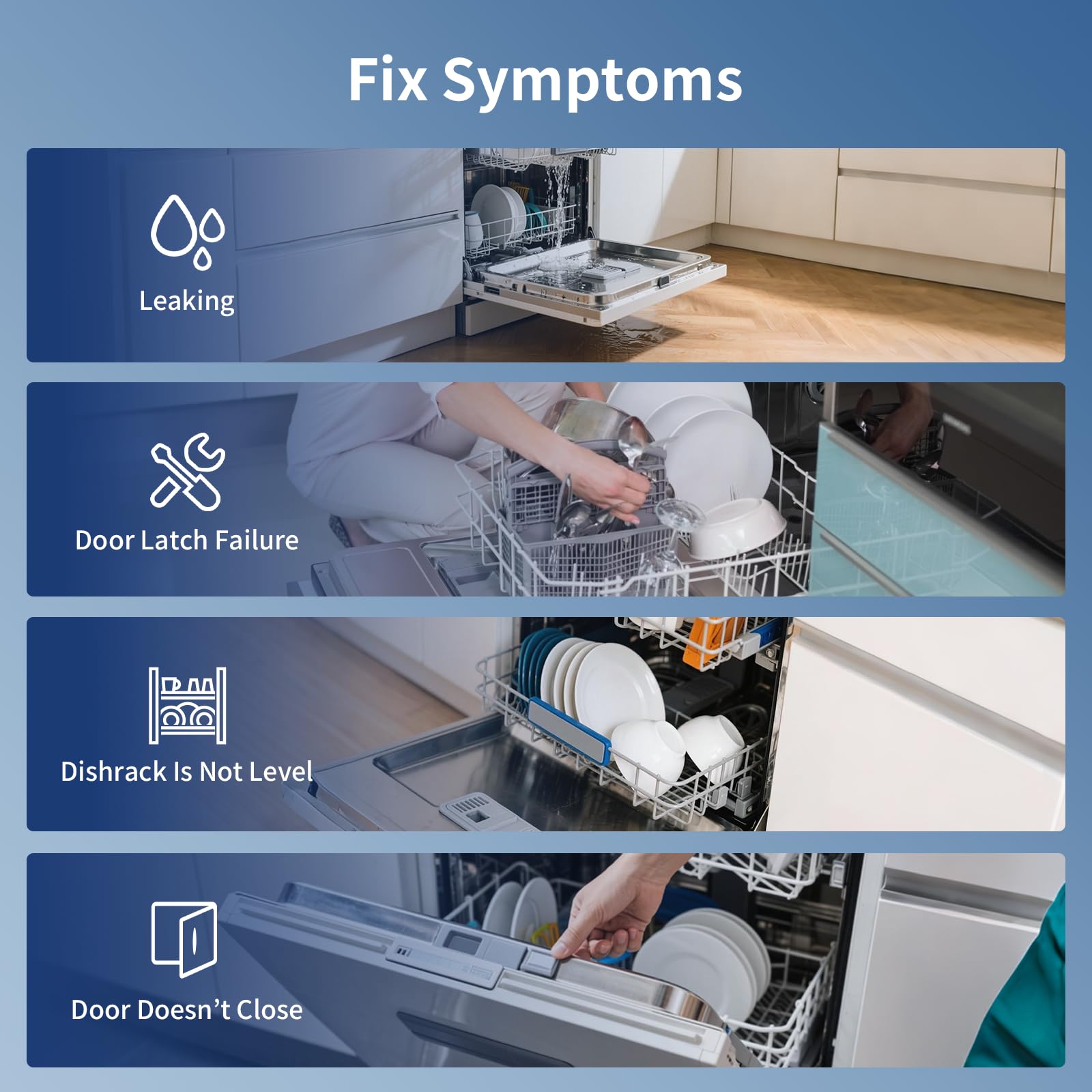 Fix Symptoms

Leaking

Door Latch Failure

Dishrack Is Not Level

Door Doesn’t Close