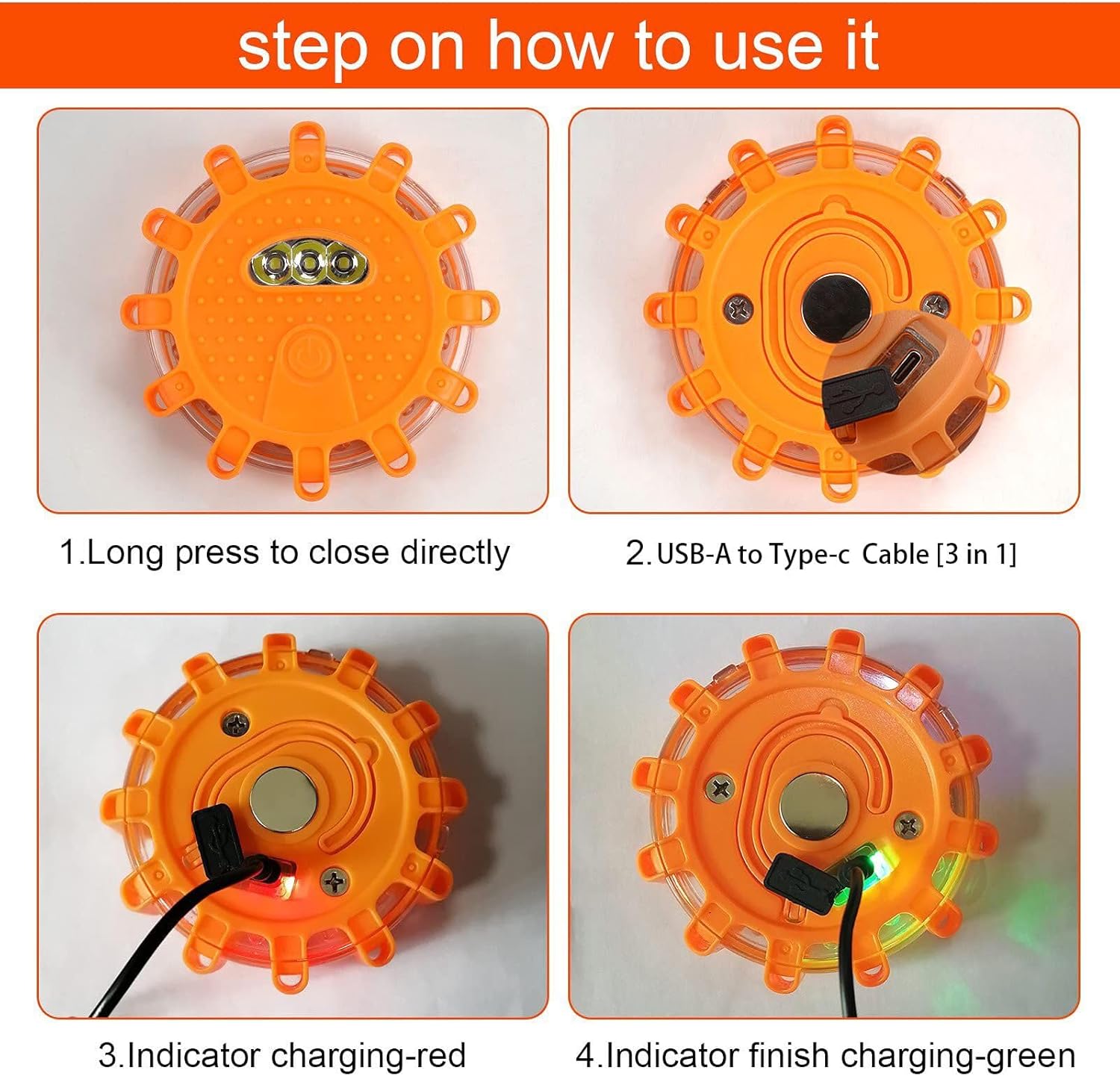 step on how to use it

1.Long press to close directly

2.USB-A to Type-c Cable [3 in 1]

3.Indicator charging-red

4.Indicator finish charging-green