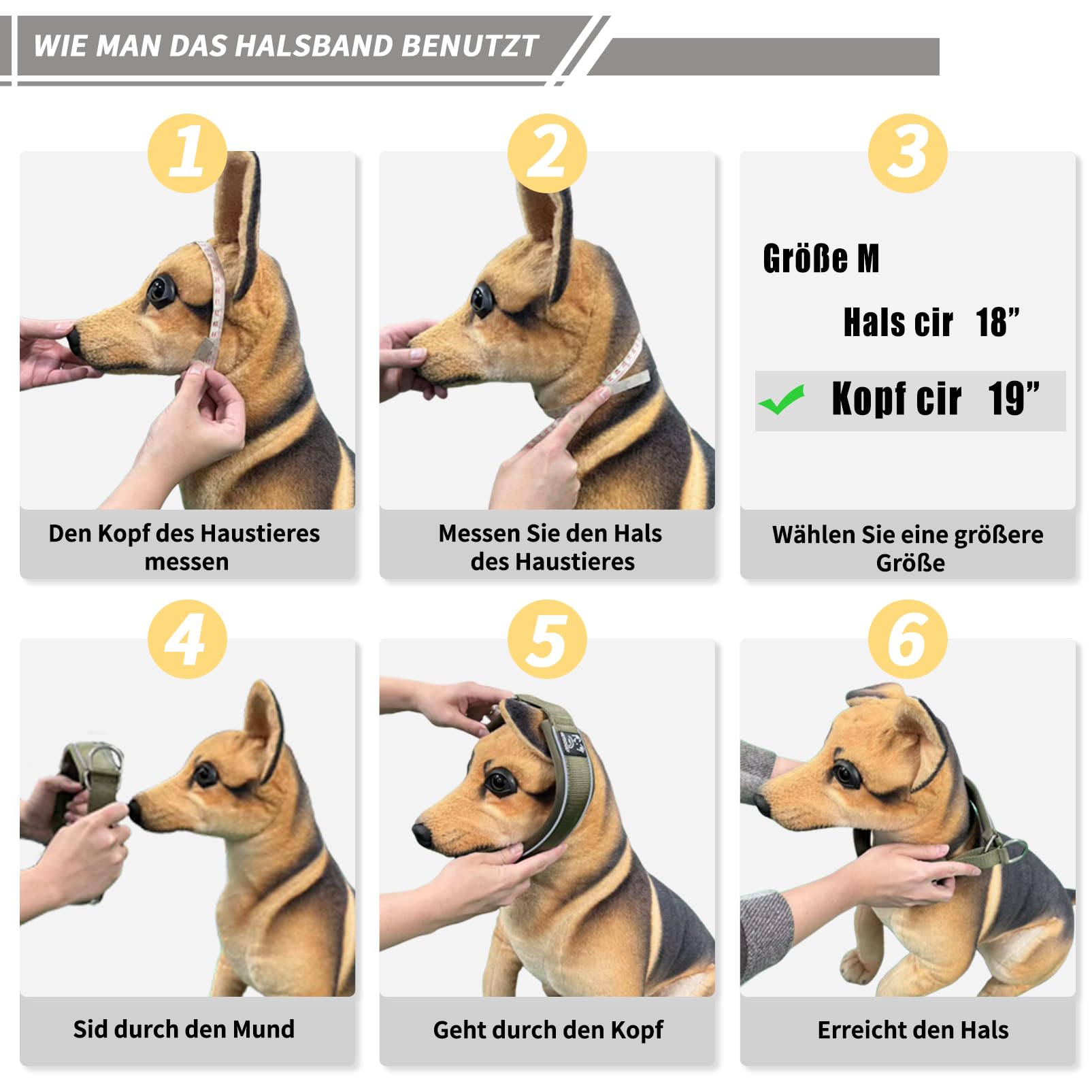 WIE MAN DAS HALSBAND BENUTZT

1

Den Kopf des Haustieres messen

2

Messen Sie den Hals des Haustieres

3

Größe M

Hals cir 18”

Kopf cir 19”

Wählen Sie eine größere Größe

4

Sid durch den Mund

5

Geht durch den Kopf

6

Erreicht den Hals