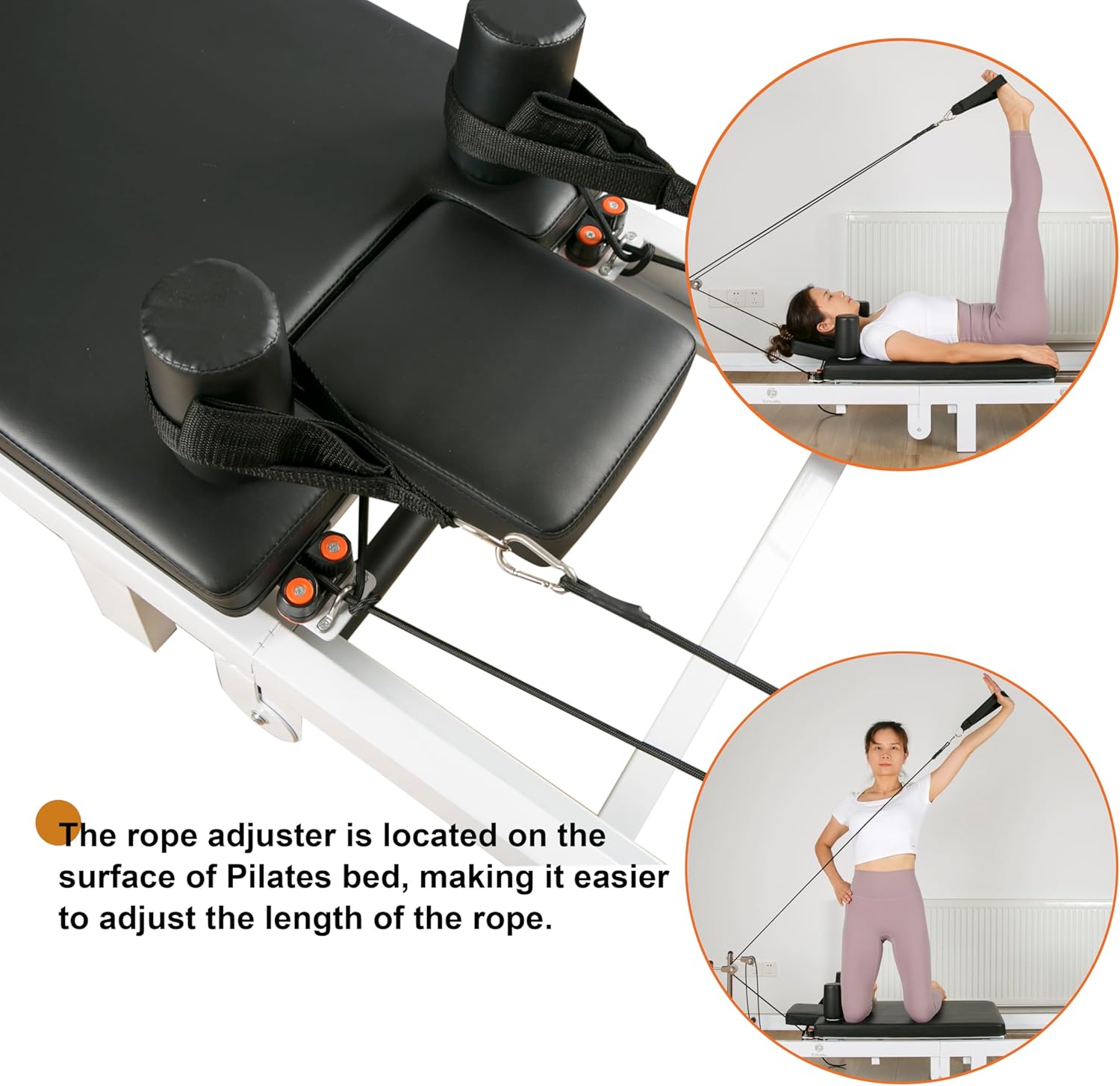 The rope adjuster is located on the surface of Pilates bed, making it easier to adjust the length of the rope.