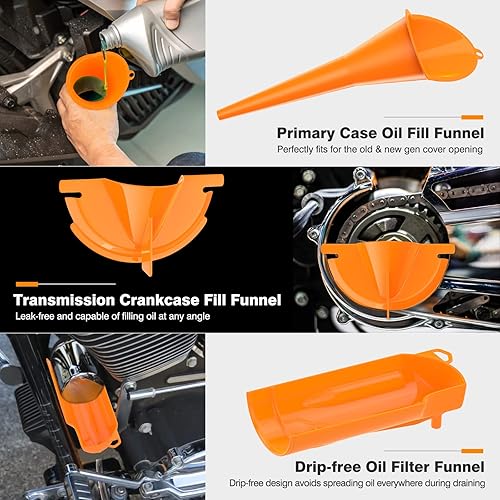 Primary Case Oil Fill Funnel
Perfectly fits for the old & new gen cover opening

Transmission Crankcase Fill Funnel
Leak-free and capable of filling oil at any angle

Drip-free Oil Filter Funnel
Drip-free design avoids spreading oil everywhere during draining