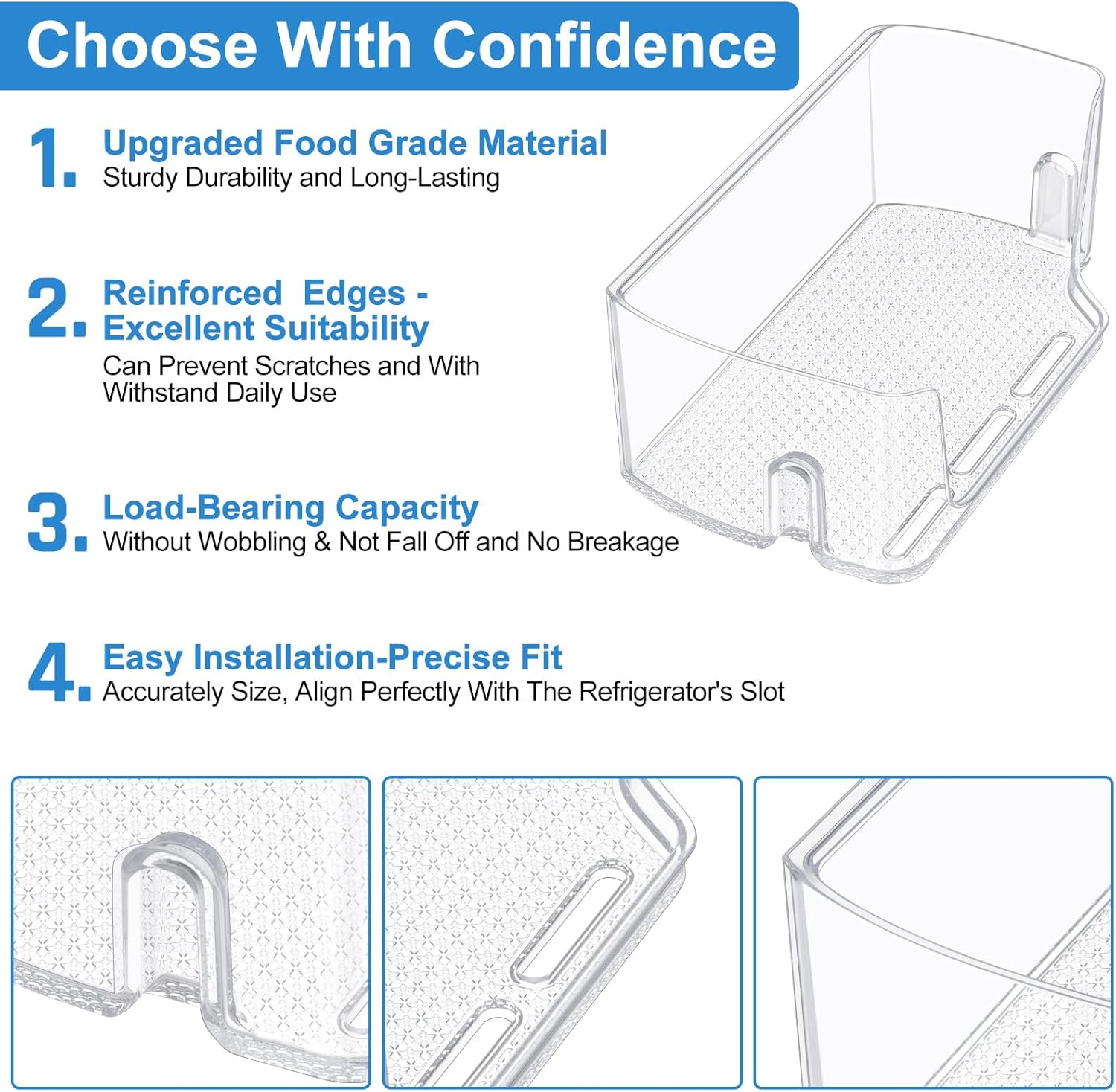 Choose With Confidence

1. Upgraded Food Grade Material
Sturdy Durability and Long-Lasting

2. Reinforced Edges - Excellent Suitability
Can Prevent Scratches and With Withstand Daily Use

3. Load-Bearing Capacity
Without Wobbling & Not Fall Off and No Breakage

4. Easy Installation-Precise Fit
Accurately Size, Align Perfectly With The Refrigerator's Slot