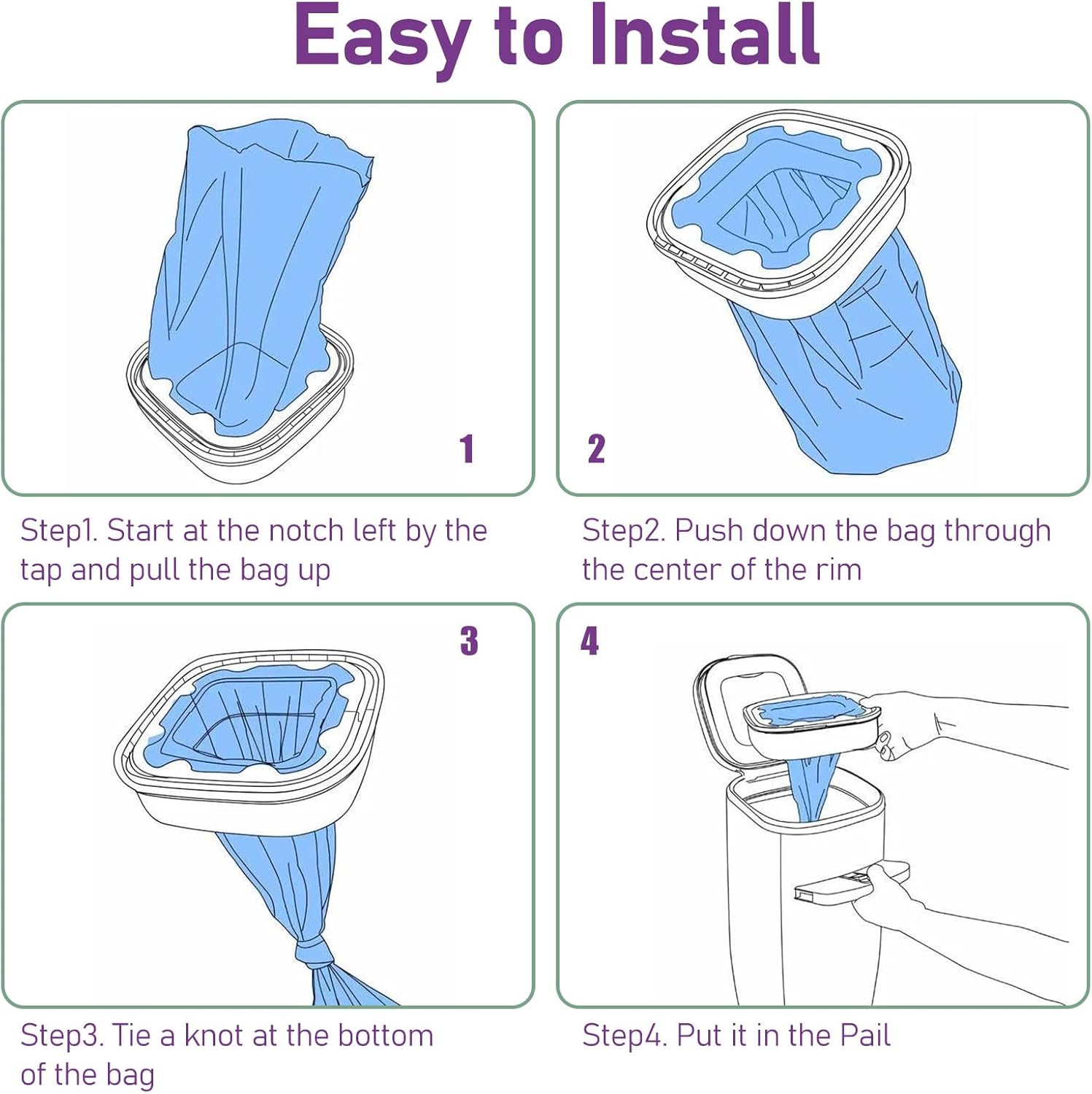 Easy to Install

1

Step1. Start at the notch left by the tap and pull the bag up

2

Step2. Push down the bag through the center of the rim

3

Step3. Tie a knot at the bottom of the bag

4

Step4. Put it in the Pail