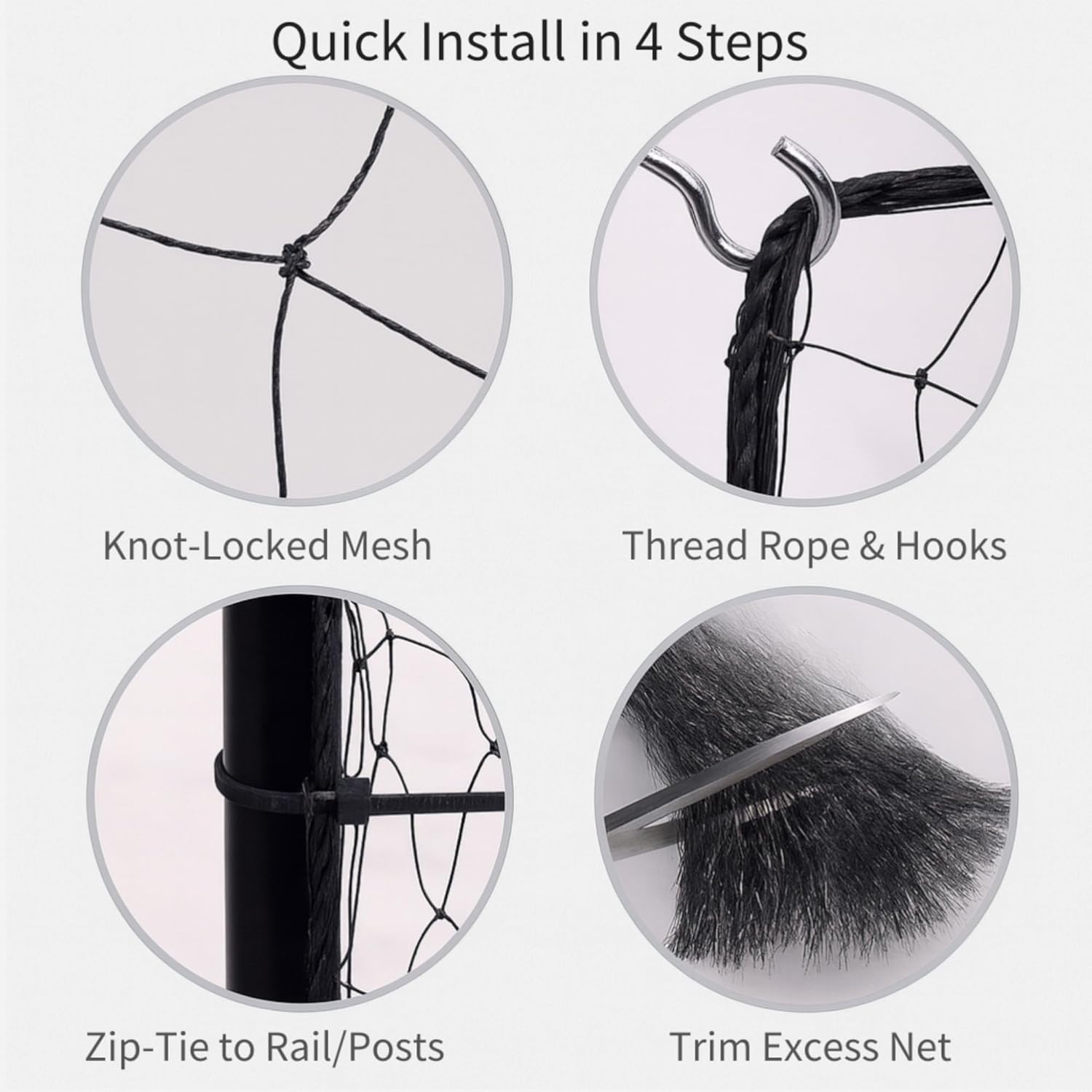 Quick Install in 4 Steps

Knot-Locked Mesh

Thread Rope & Hooks

Zip-Tie to Rail/Posts

Trim Excess Net