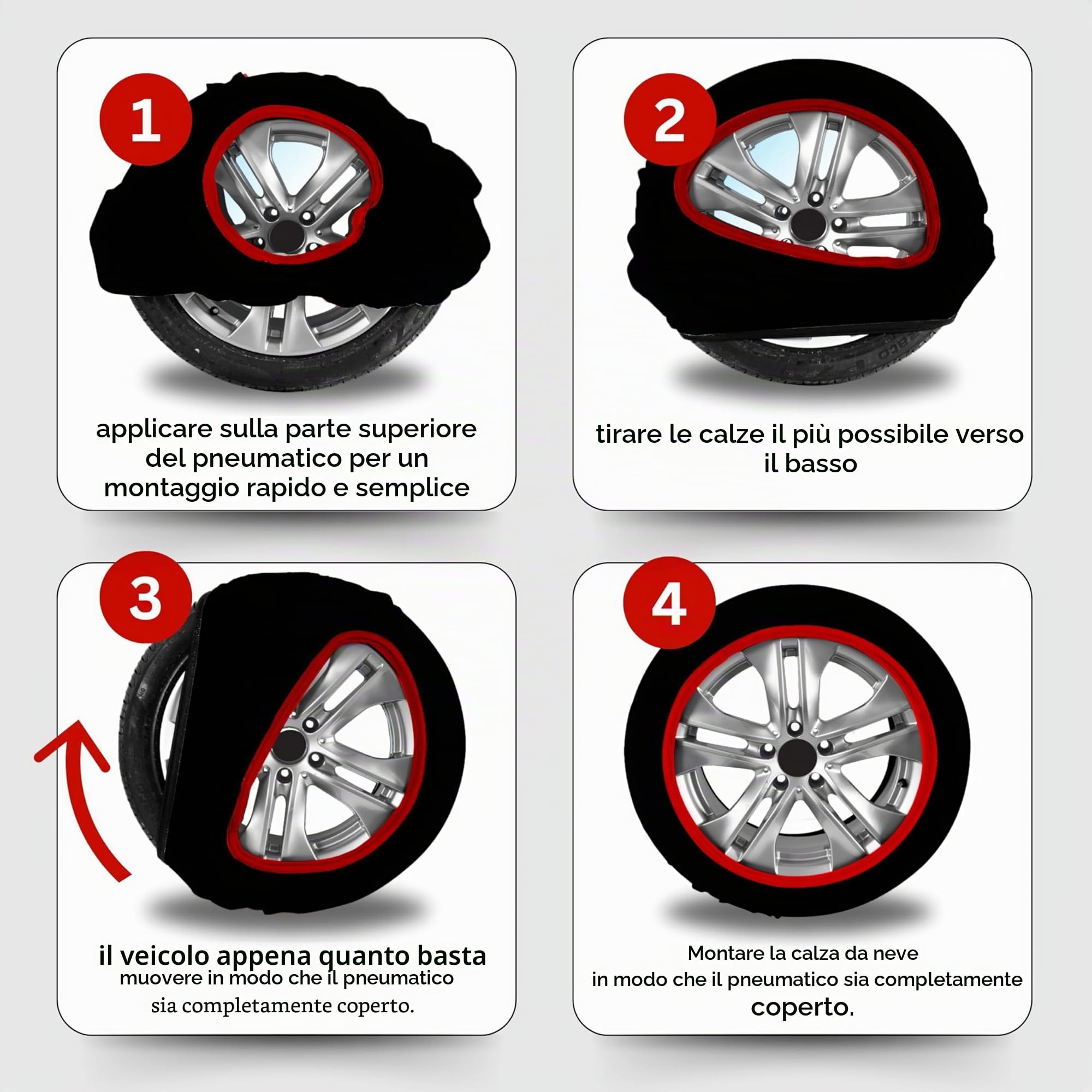 1

applicare sulla parte superiore del pneumatico per un montaggio rapido e semplice

2

tirare le calze il più possibile verso il basso

3

il veicolo appena quanto basta
muovere in modo che il pneumatico
sia completamente coperto.

4

Montare la calza da neve
in modo che il pneumatico sia completamente
coperto.