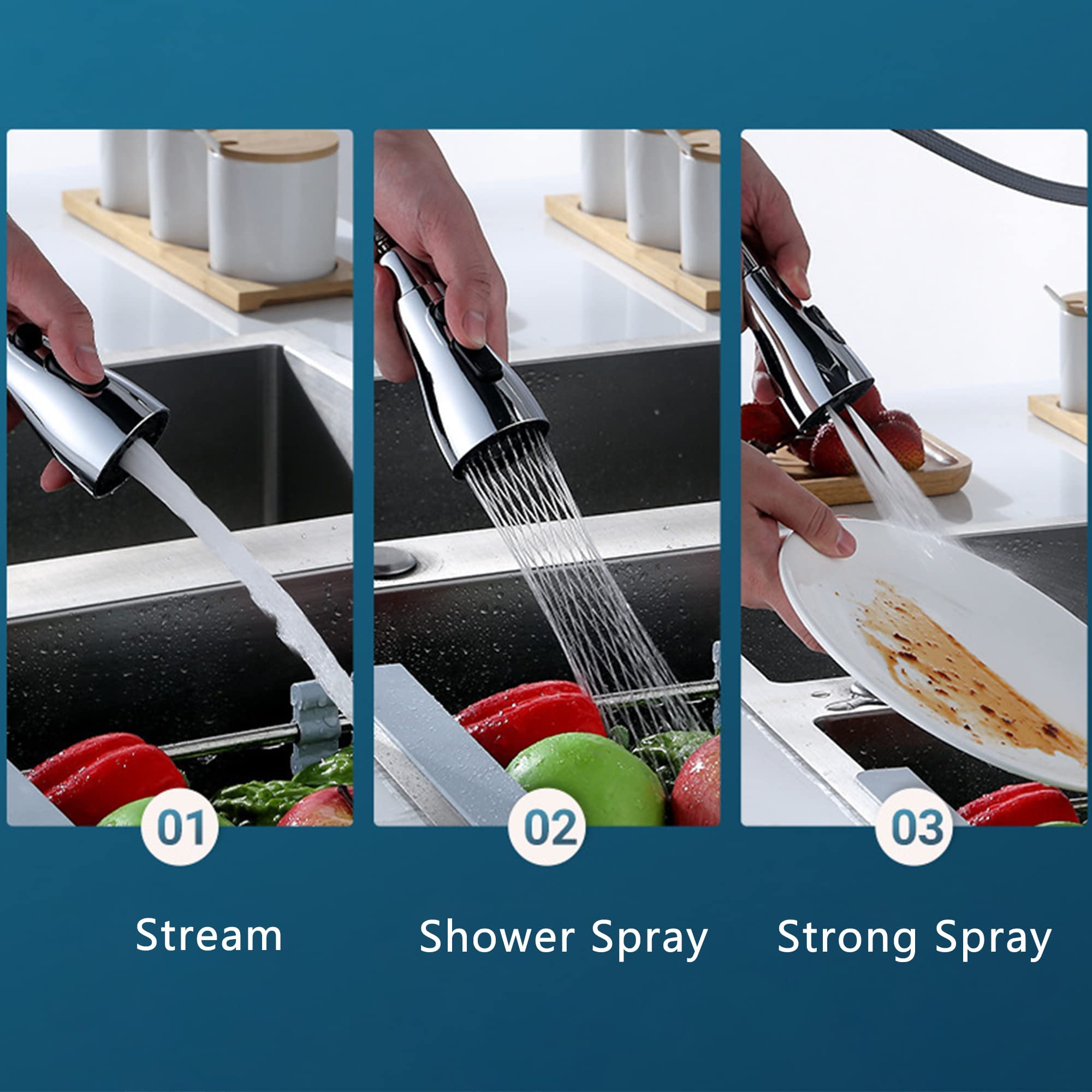 01

02

03

Stream

Shower Spray

Strong Spray