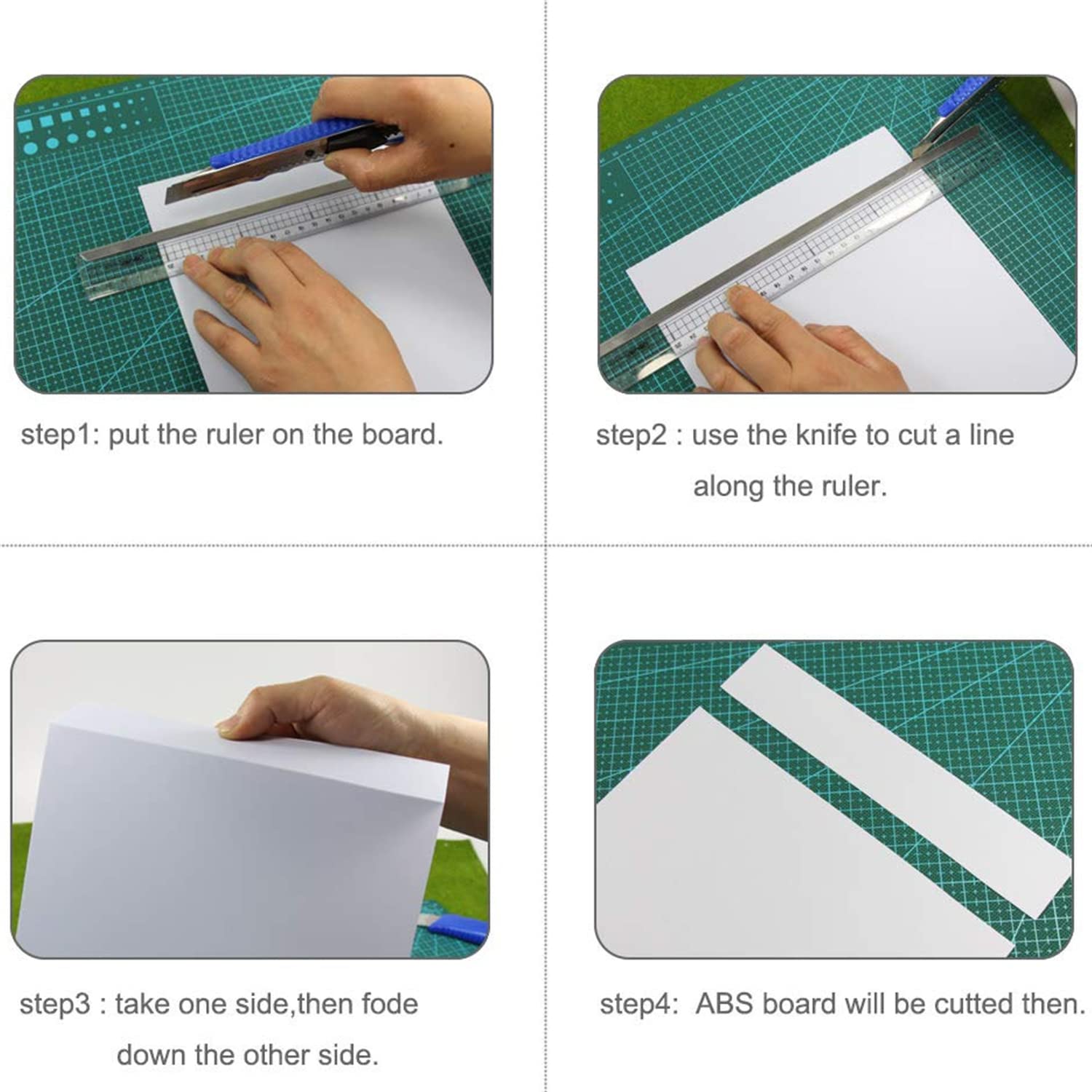 step1: put the ruler on the board.

step2 : use the knife to cut a line along the ruler.

step3 : take one side,then fode down the other side.

step4:  ABS board will be cutted then.