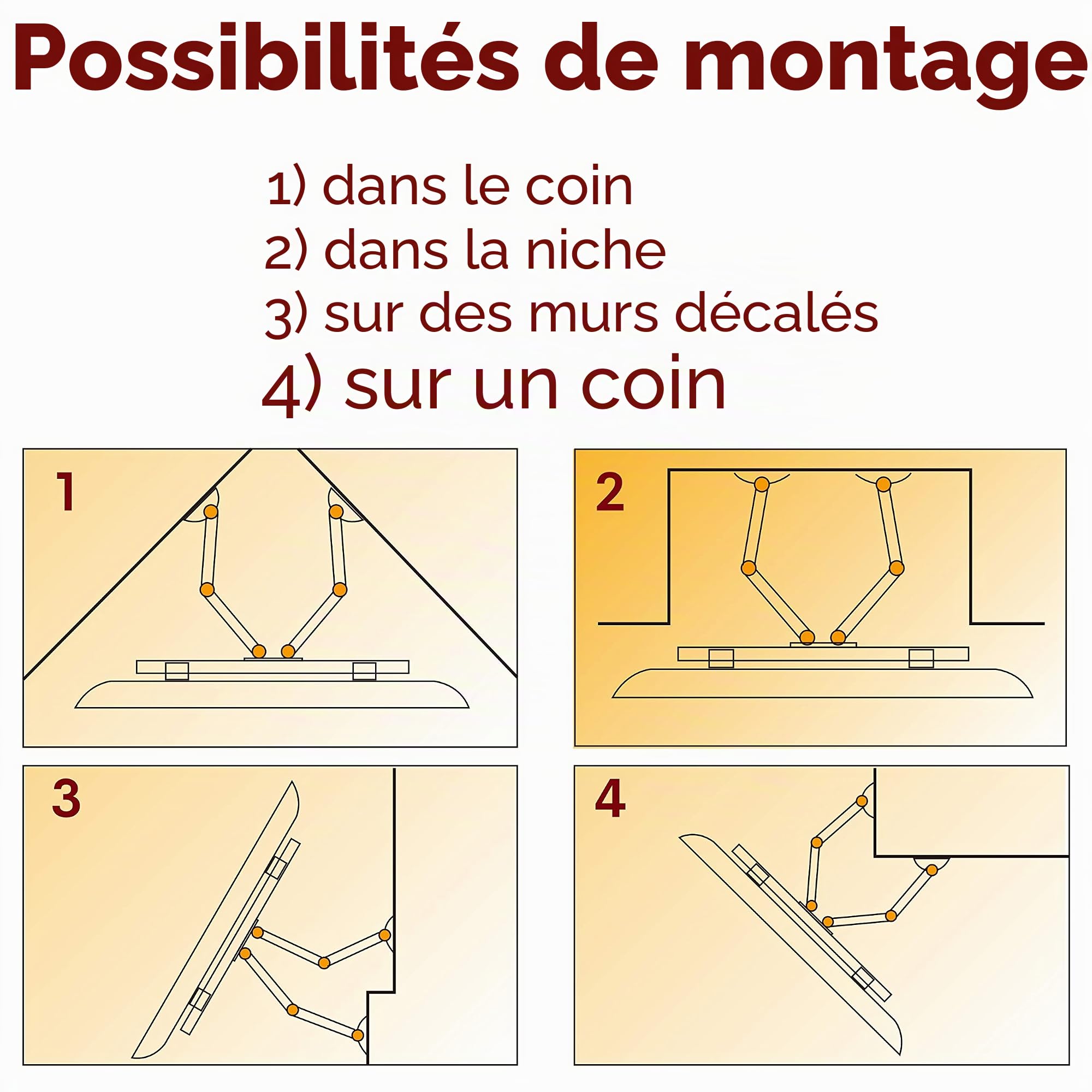 Possibilités de montage

1) dans le coin
2) dans la niche
3) sur des murs décalés
4) sur un coin

1

2

3

4