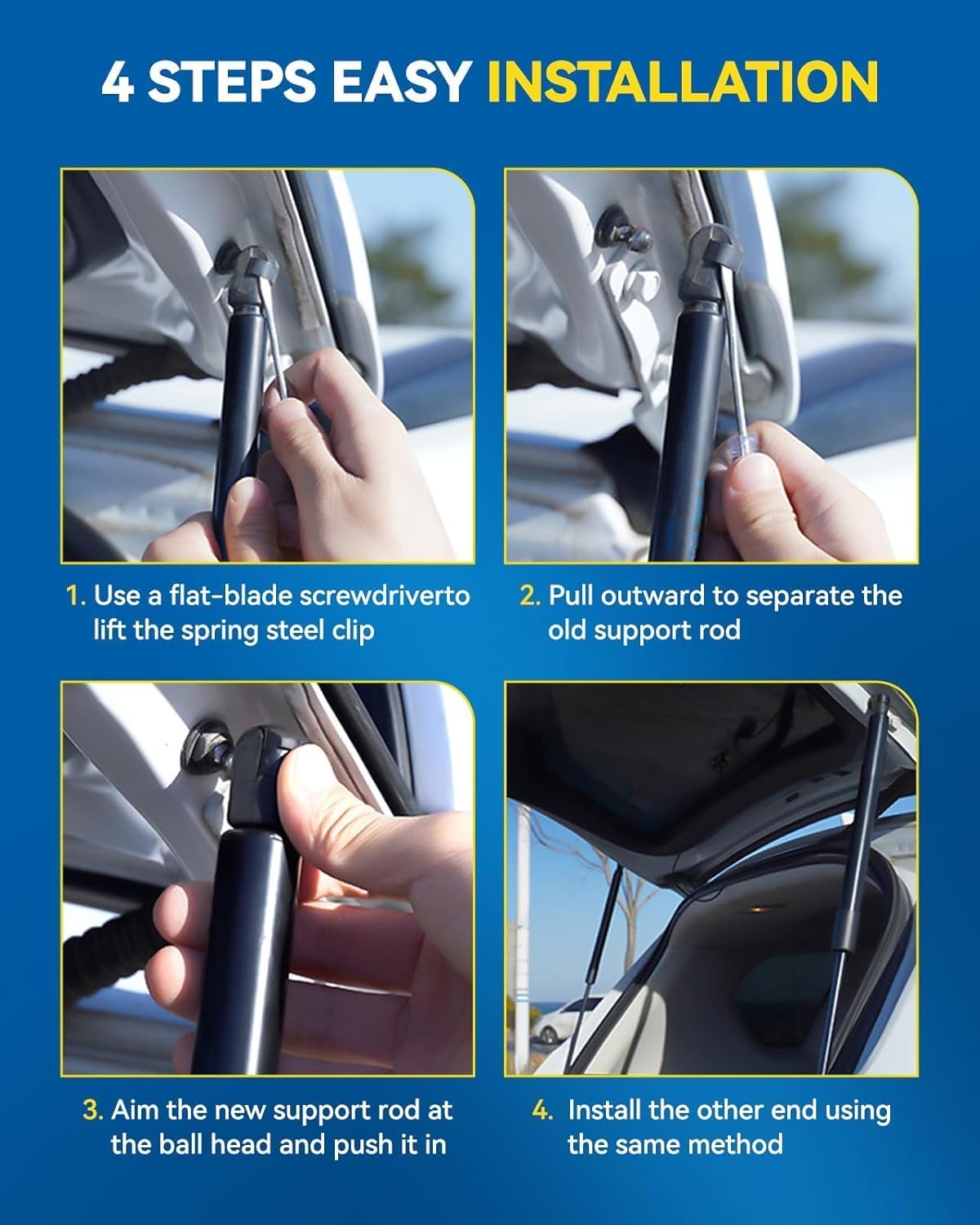 4 STEPS EASY INSTALLATION

1. Use a flat-blade screwdriverto lift the spring steel clip

2. Pull outward to separate the old support rod

3. Aim the new support rod at the ball head and push it in

4. Install the other end using the same method