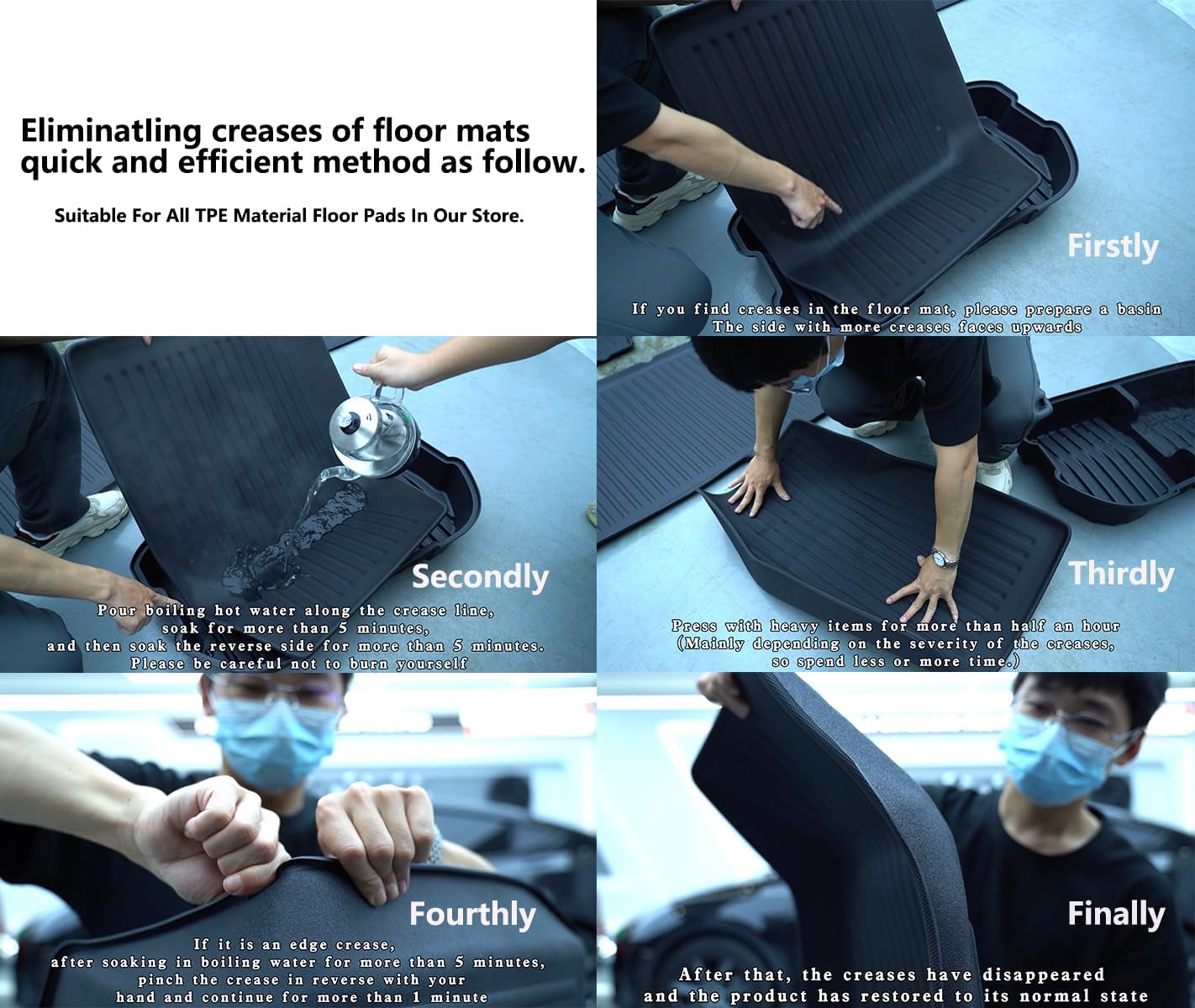 Eliminatling creases of floor mats quick and efficient method as follow.

Suitable For All TPE Material Floor Pads In Our Store.

Firstly

If you find creases in the floor mat, please prepare a basin
The side with more creases faces upwards

Secondly

Pour boiling hot water along the crease line,
soak for more than 5 minutes,
and then soak the reverse side for more than 5 minutes.
Please be careful not to burn yourself

Thirdly

Press with heavy items for more than half an hour
(Mainly depending on the severity of the creases,
so spend less or more time.)

Fourthly

If it is an edge crease,
after soaking in boiling water for more than 5 minutes,
pinch the crease in reverse with your
hand and continue for more than 1 minute

Finally

After that, the creases have disappeared
and the product has restored to its normal state