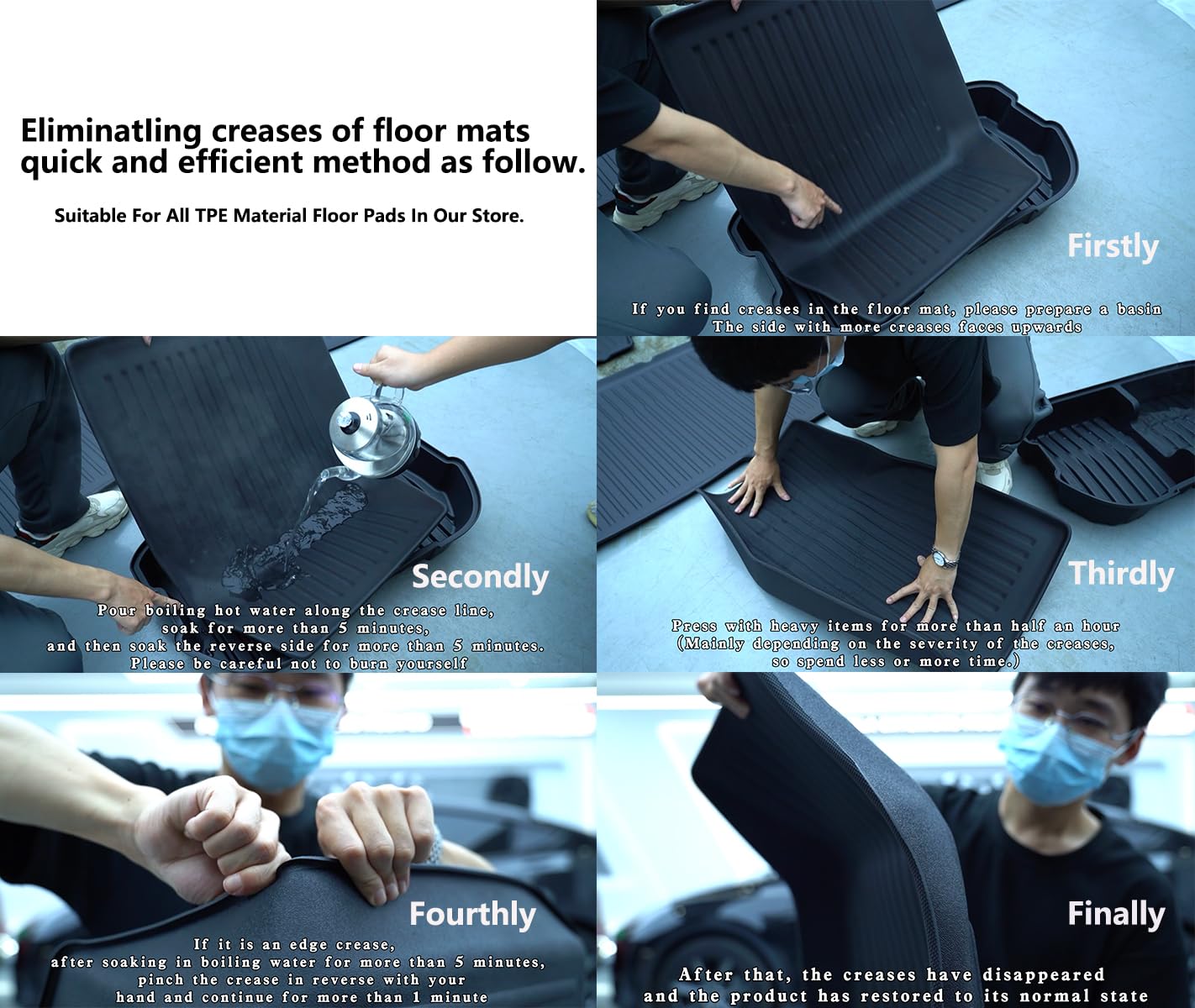 Eliminatling creases of floor mats quick and efficient method as follow.

Suitable For All TPE Material Floor Pads In Our Store.

Firstly

If you find creases in the floor mat, please prepare a basin
The side with more creases faces upwards

Secondly

Pour boiling hot water along the crease line,
soak for more than 5 minutes,
and then soak the reverse side for more than 5 minutes.
Please be careful not to burn yourself

Thirdly

Press with heavy items for more than half an hour
(Mainly depending on the severity of the creases,
so spend less or more time.)

Fourthly

If it is an edge crease,
after soaking in boiling water for more than 5 minutes,
pinch the crease in reverse with your
hand and continue for more than 1 minute

Finally

After that, the creases have disappeared
and the product has restored to its normal state