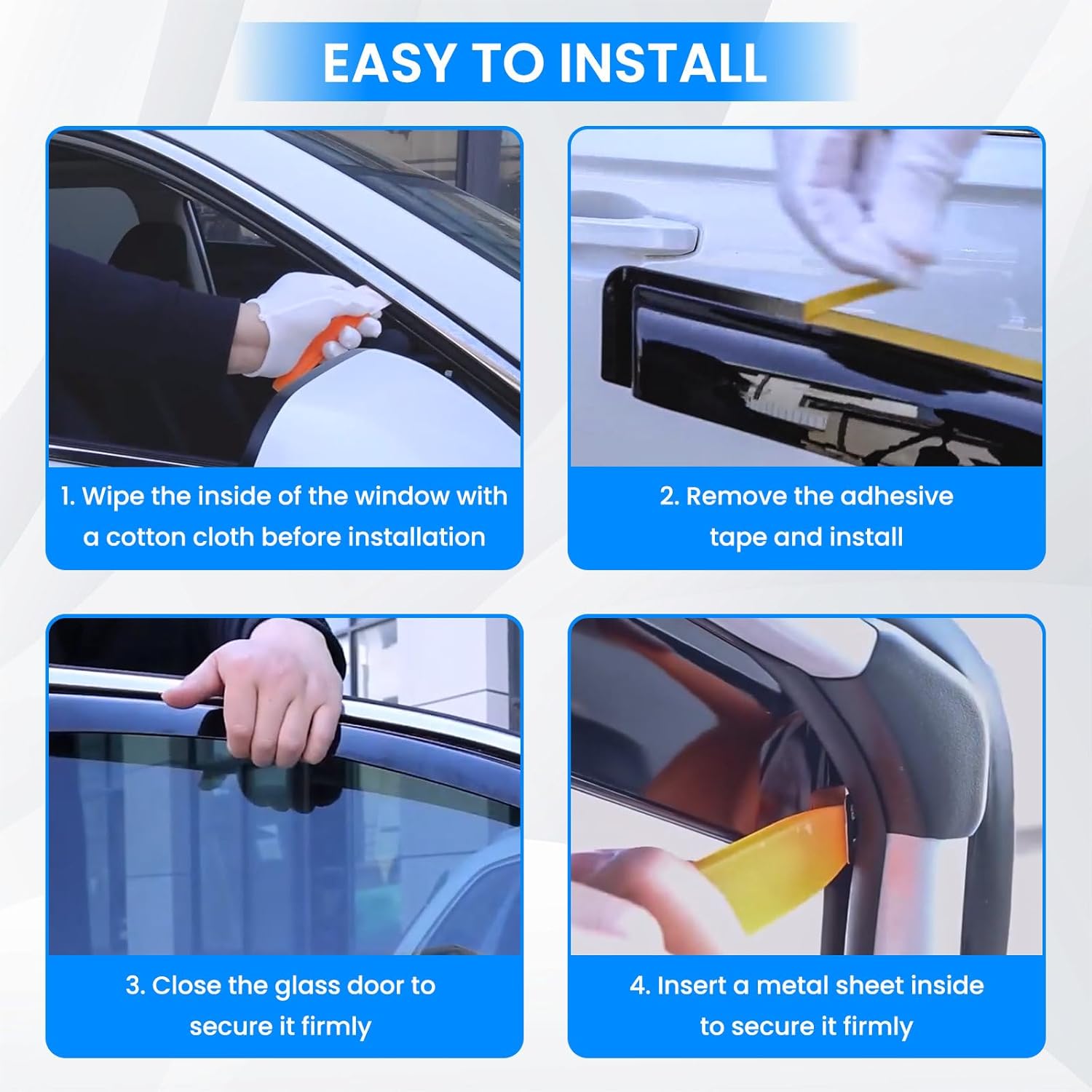 EASY TO INSTALL

1. Wipe the inside of the window with a cotton cloth before installation

2. Remove the adhesive tape and install

3. Close the glass door to secure it firmly

4. Insert a metal sheet inside to secure it firmly