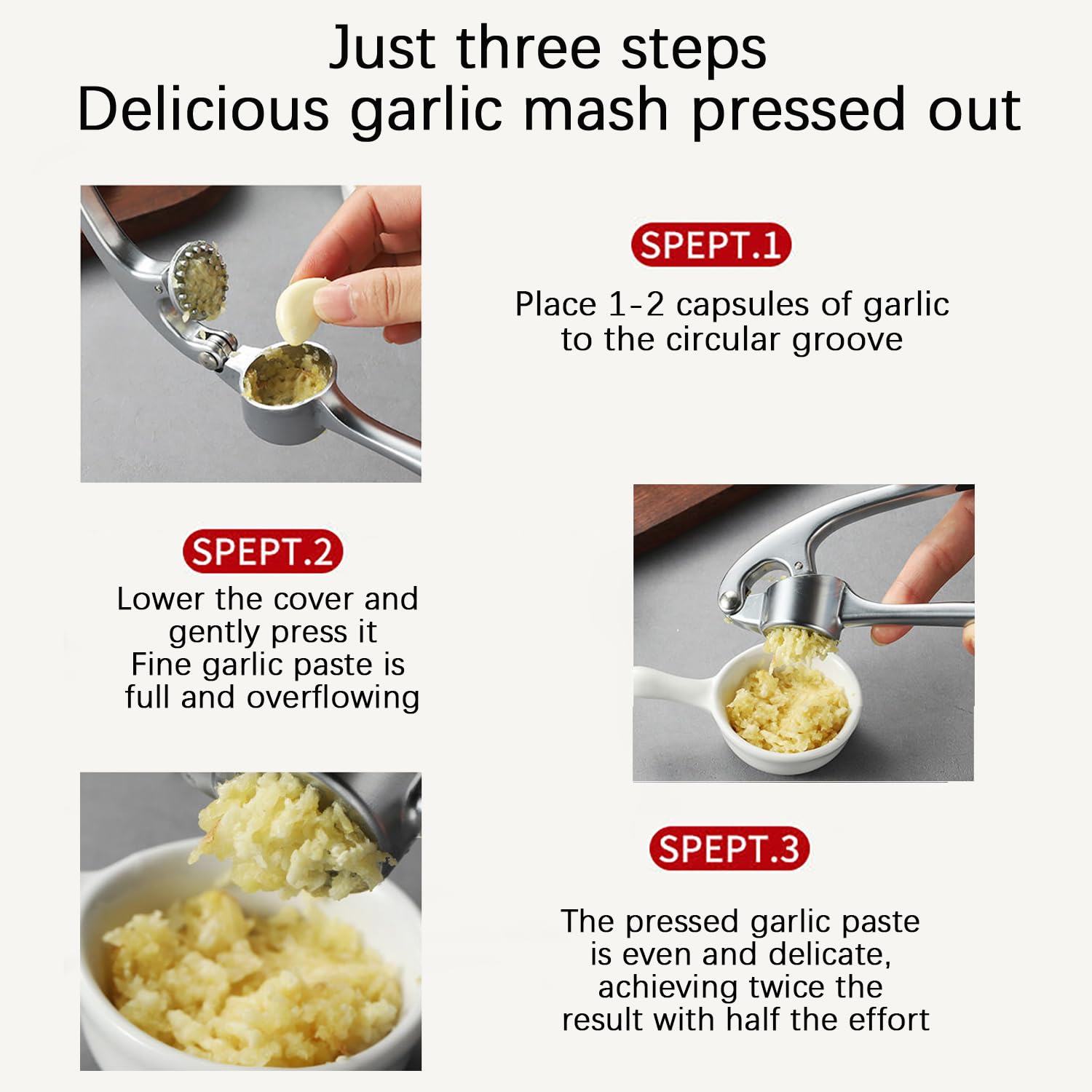 Just three steps
Delicious garlic mash pressed out

SPEPT.1

Place 1-2 capsules of garlic to the circular groove

SPEPT.2

Lower the cover and gently press it
Fine garlic paste is full and overflowing

SPEPT.3

The pressed garlic paste is even and delicate, achieving twice the result with half the effort