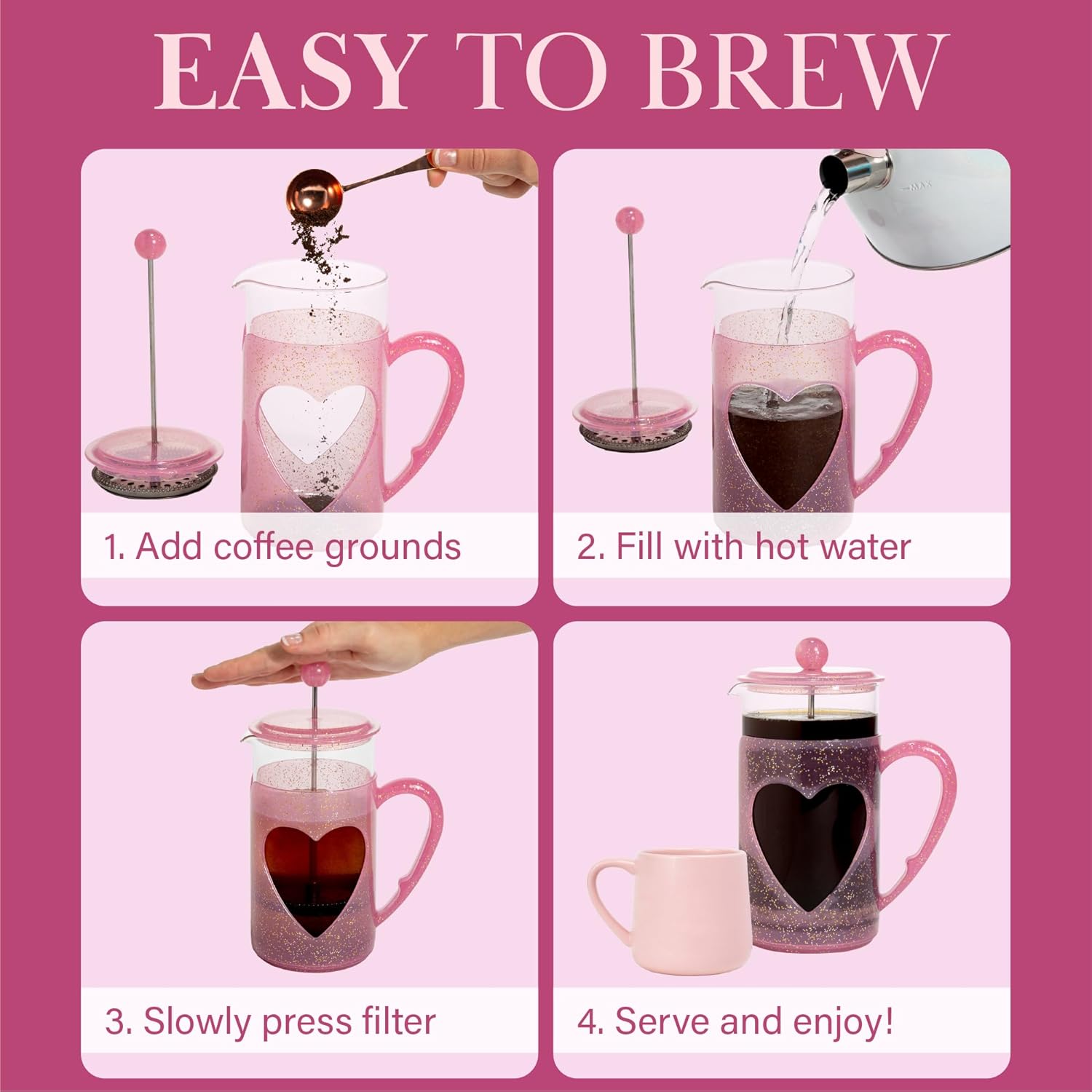 EASY TO BREW

MAX

1. Add coffee grounds

2. Fill with hot water

3. Slowly press filter

4. Serve and enjoy!