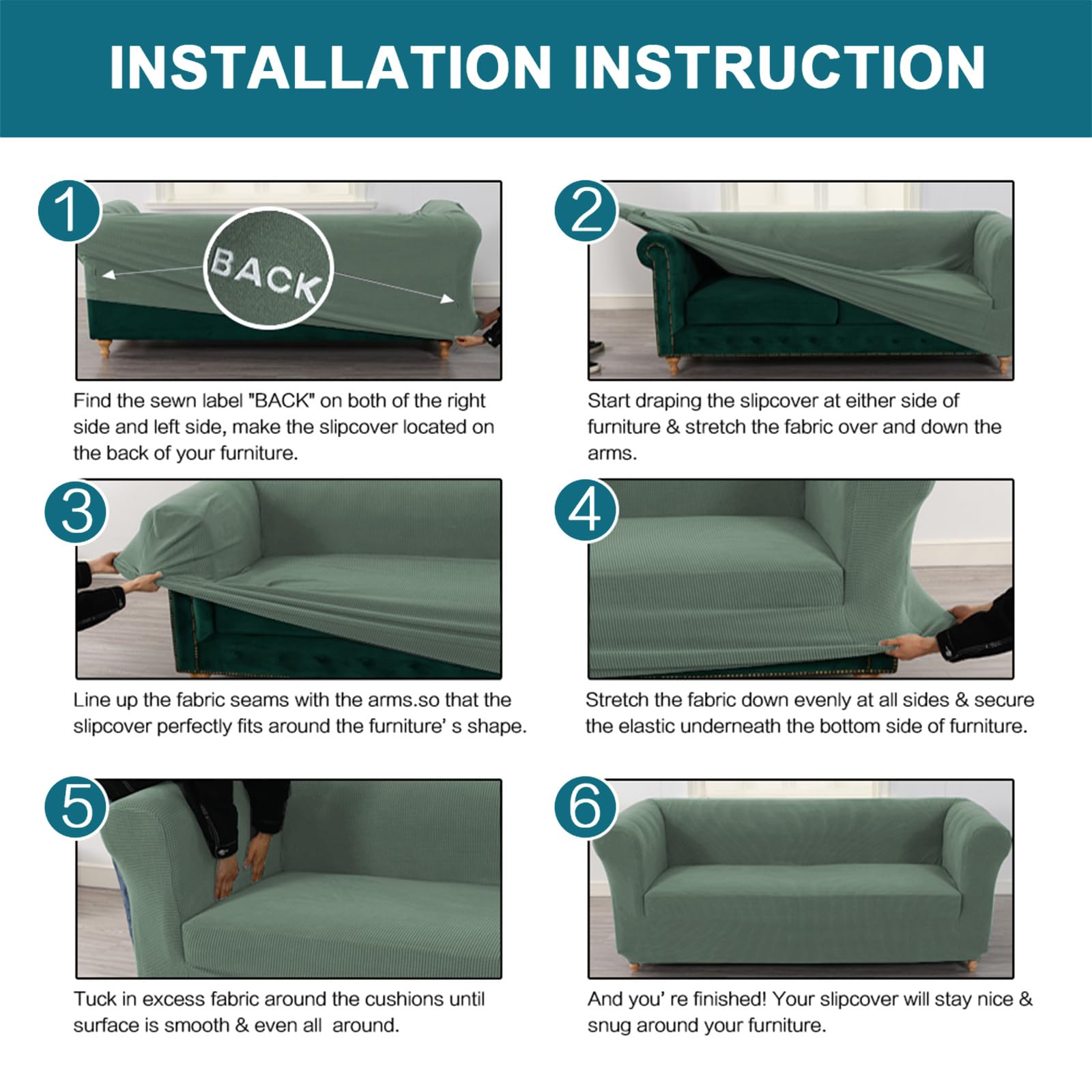 INSTALLATION INSTRUCTION

1

BACK

Find the sewn label "BACK" on both of the right side and left side, make the slipcover located on the back of your furniture.

2

Start draping the slipcover at either side of furniture & stretch the fabric over and down the arms.

3

Line up the fabric seams with the arms.so that the slipcover perfectly fits around the furniture' s shape.

4

Stretch the fabric down evenly at all sides & secure the elastic underneath the bottom side of furniture.

5

Tuck in excess fabric around the cushions until surface is smooth & even all around.

6

And you' re finished! Your slipcover will stay nice & snug around your furniture.