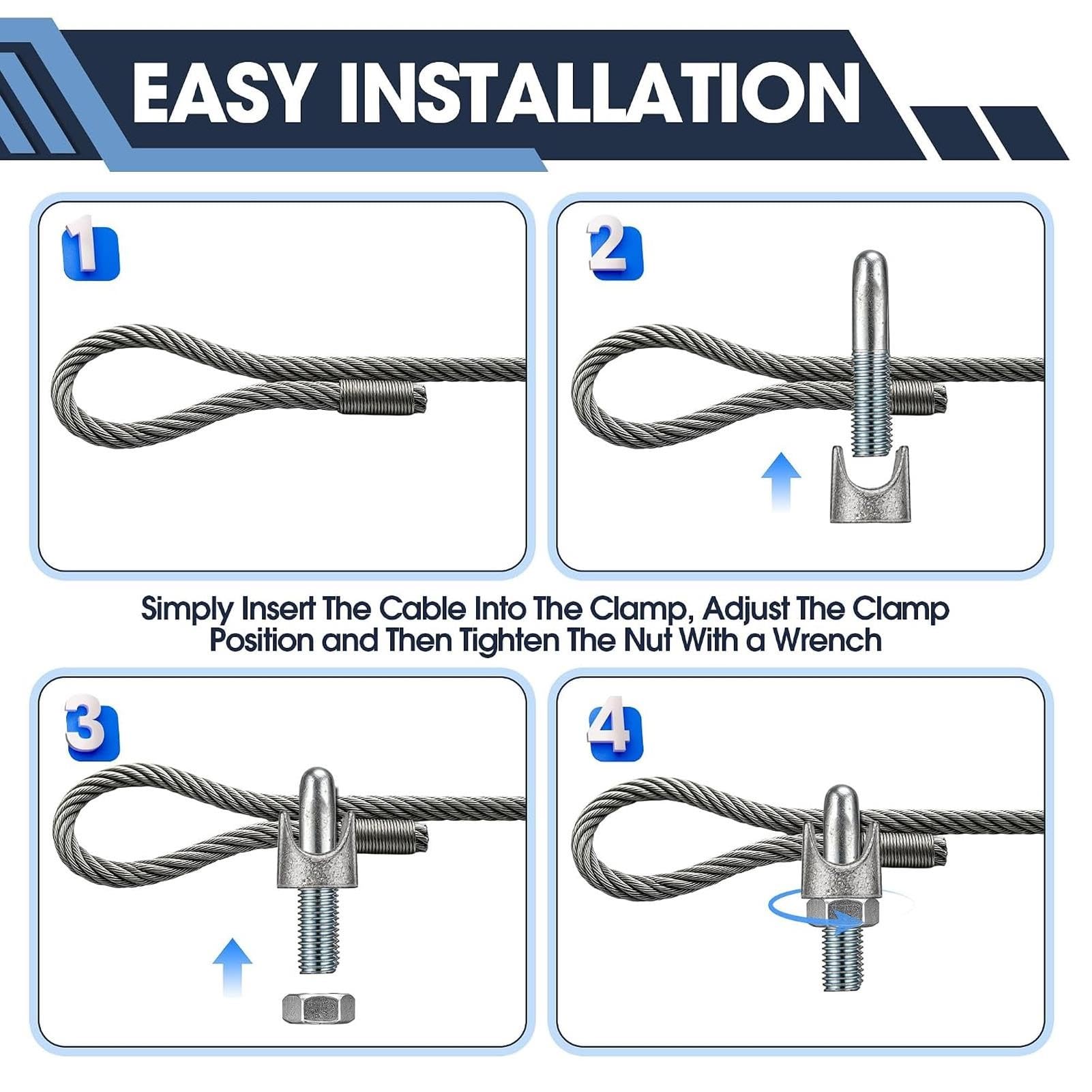 EASY INSTALLATION

1

2

Simply Insert The Cable Into The Clamp, Adjust The Clamp Position and Then Tighten The Nut With a Wrench

3

4