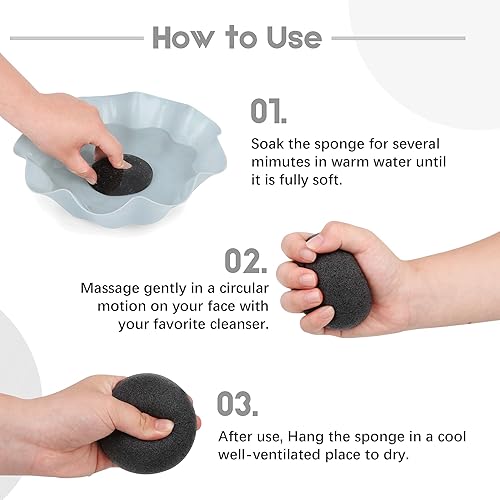 How to Use

01.

Soak the sponge for several mimutes in warm water until it is fully soft.

02.

Massage gently in a circular motion on your face with your favorite cleanser.

03.

After use, Hang the sponge in a cool well-ventilated place to dry.