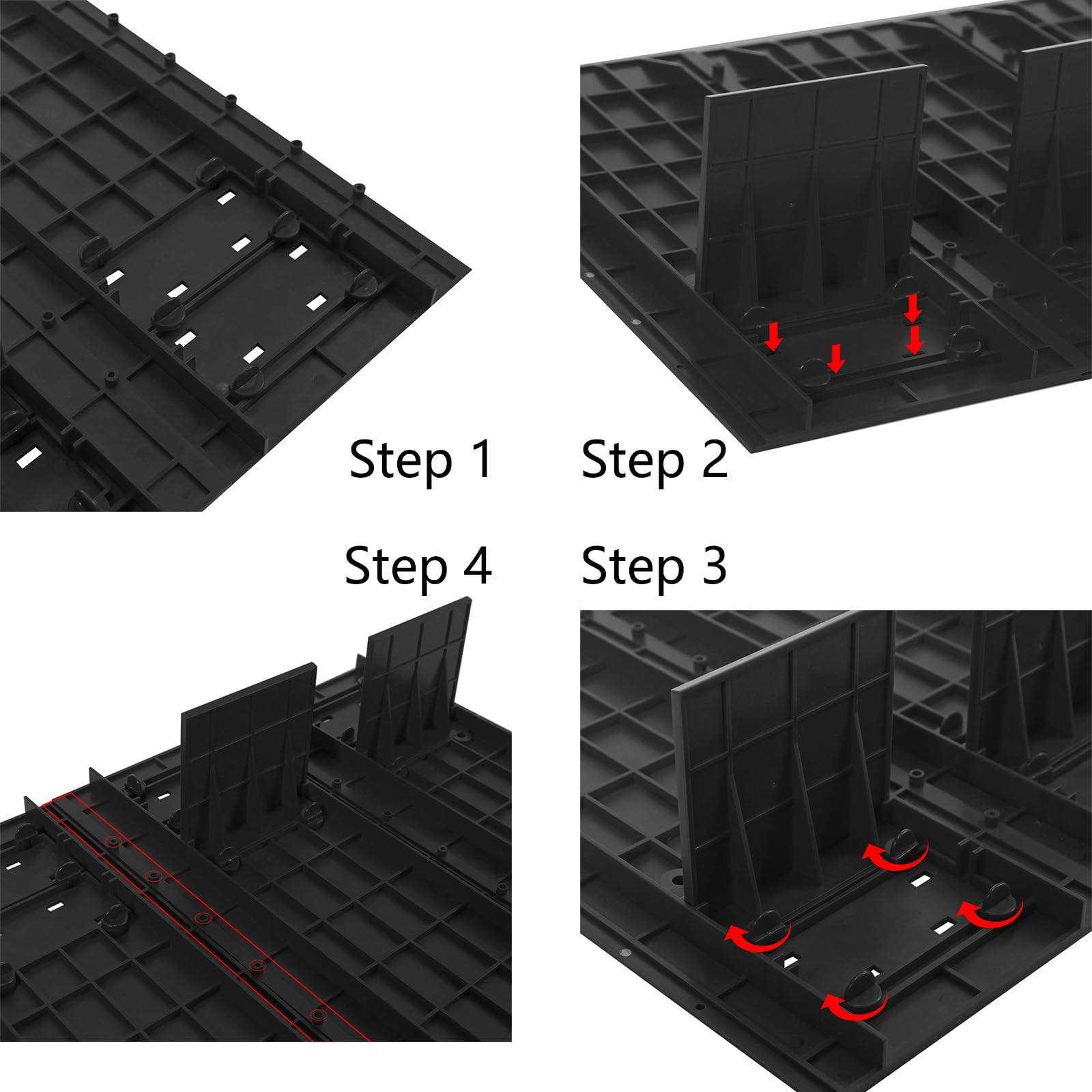 Step 1

Step 2

Step 4

Step 3