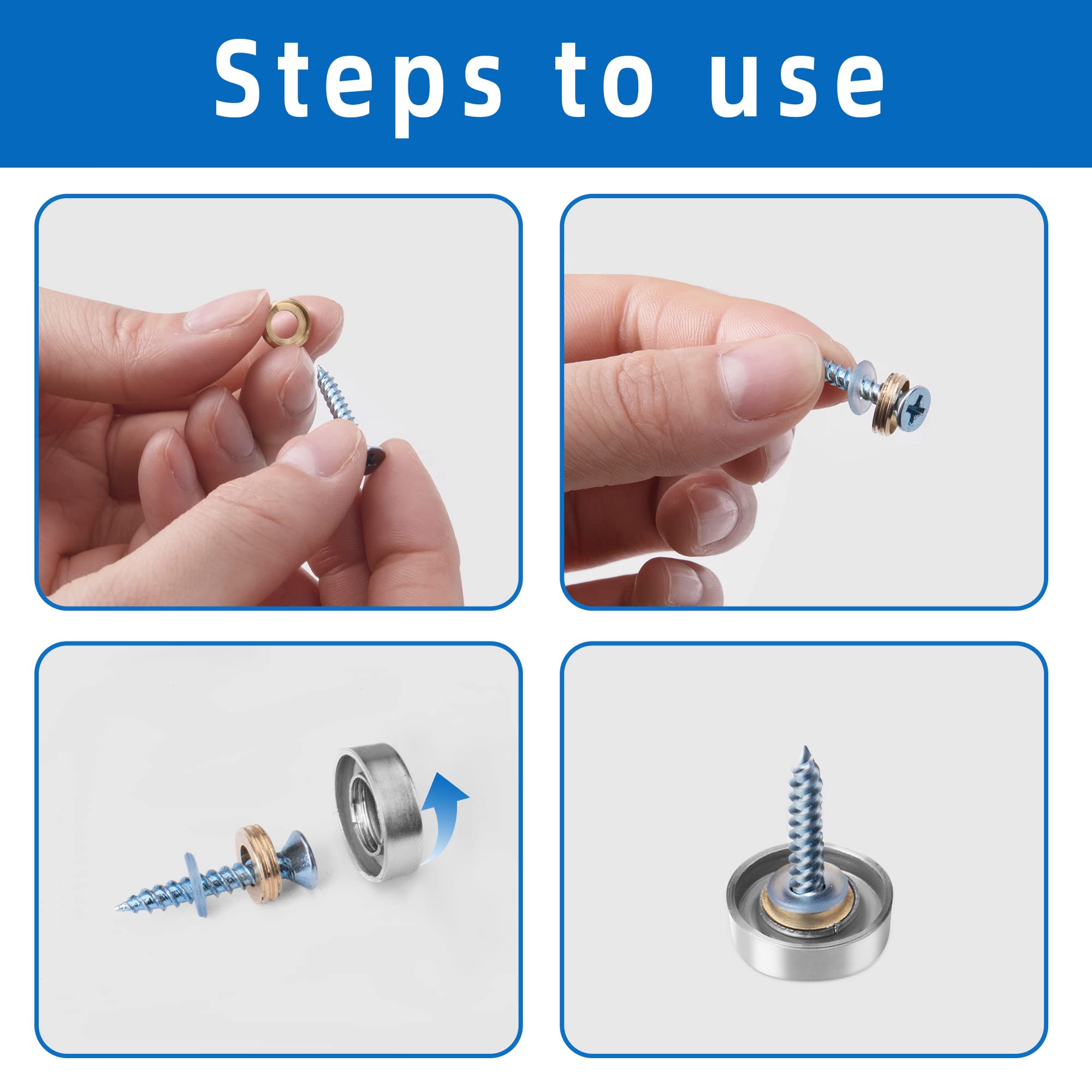 Steps to use