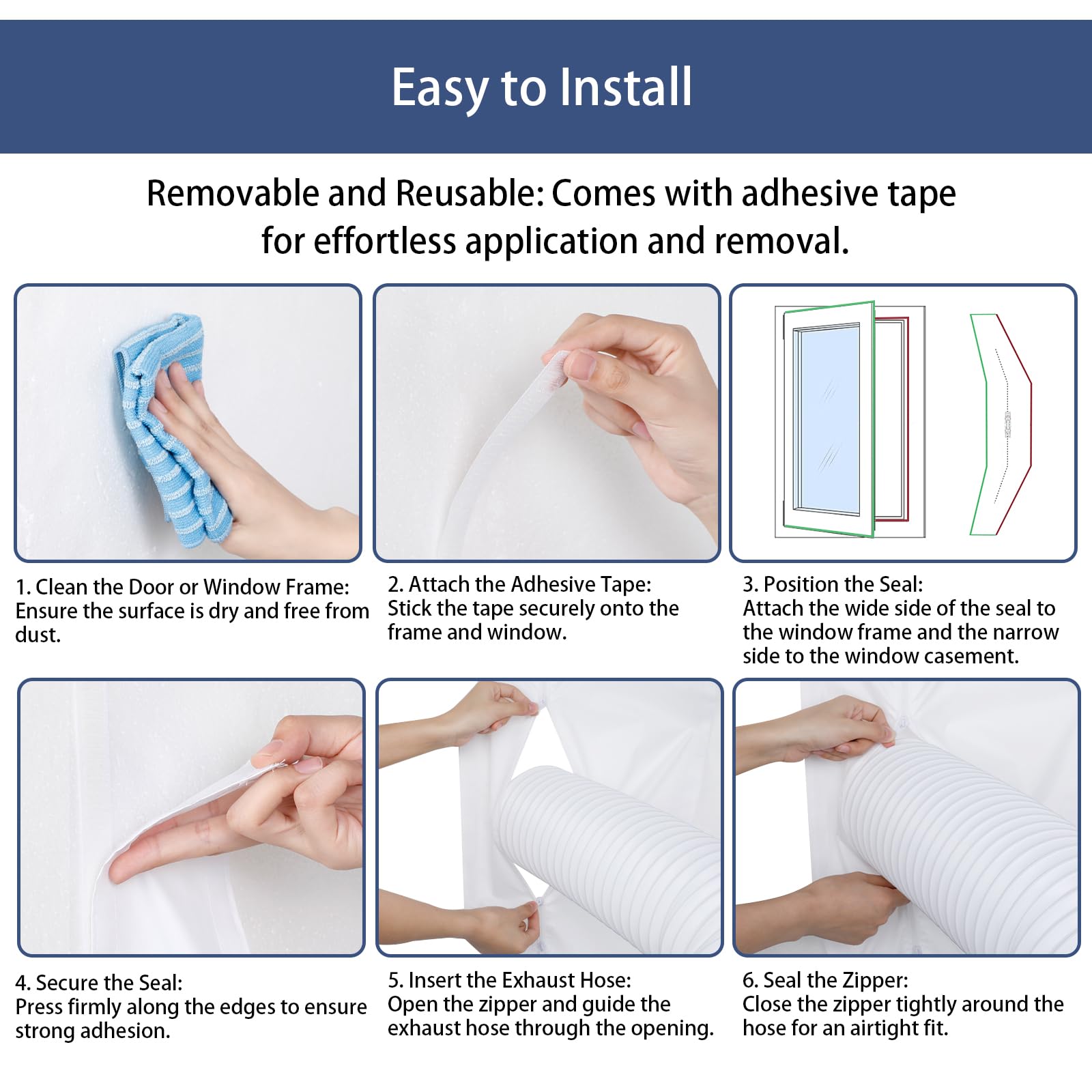 Easy to Install

Removable and Reusable: Comes with adhesive tape for effortless application and removal.

1. Clean the Door or Window Frame:
Ensure the surface is dry and free from dust.

2. Attach the Adhesive Tape:
Stick the tape securely onto the frame and window.

3. Position the Seal:
Attach the wide side of the seal to the window frame and the narrow side to the window casement.

4. Secure the Seal:
Press firmly along the edges to ensure strong adhesion.

5. Insert the Exhaust Hose:
Open the zipper and guide the exhaust hose through the opening.

6. Seal the Zipper:
Close the zipper tightly around the hose for an airtight fit.