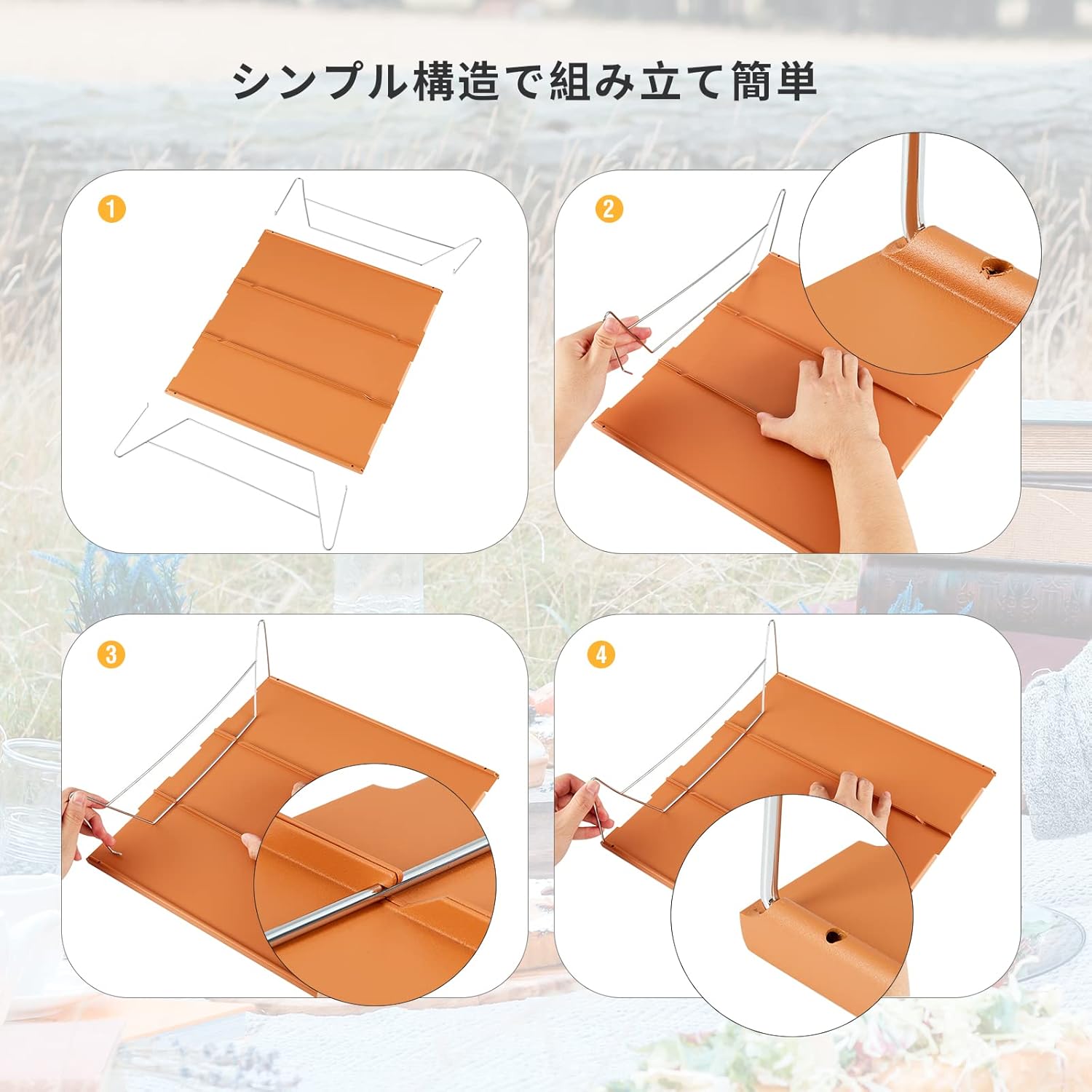 シンプル構造で組み立て簡単

1

2

3

4