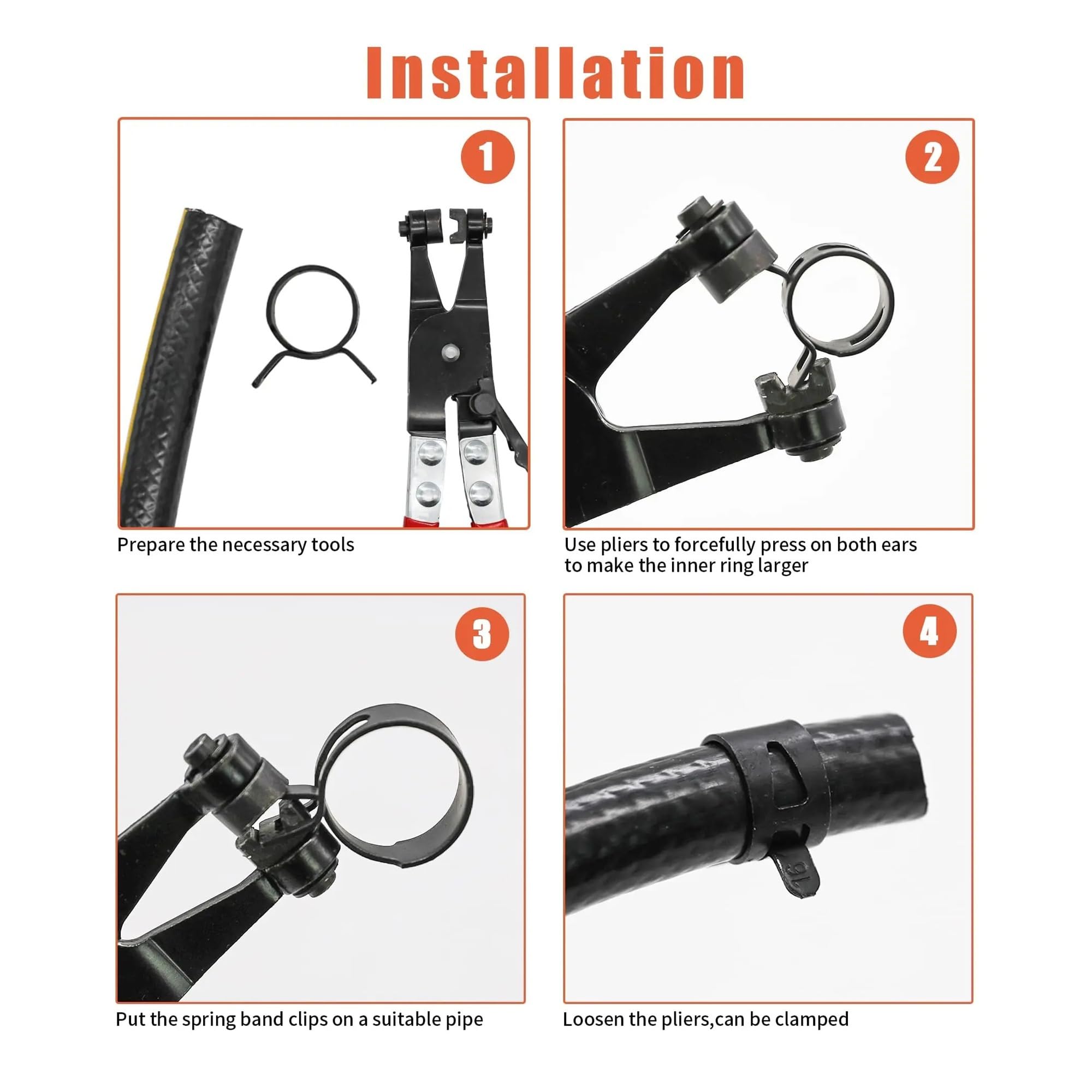 Installation

1

Prepare the necessary tools

2

Use pliers to forcefully press on both ears to make the inner ring larger

3

Put the spring band clips on a suitable pipe

4

16

Loosen the pliers,can be clamped