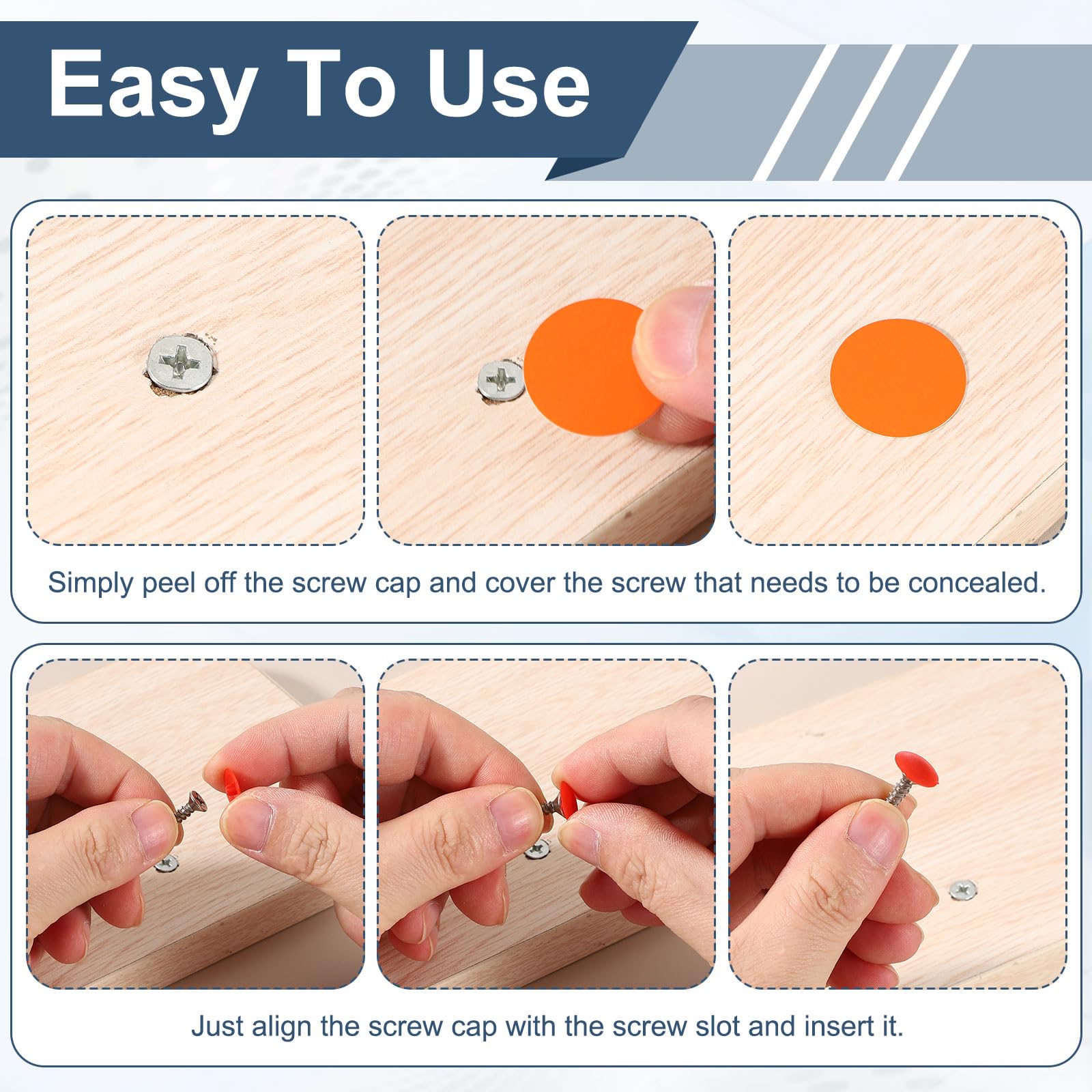 Easy To Use

Simply peel off the screw cap and cover the screw that needs to be concealed.

Just align the screw cap with the screw slot and insert it.