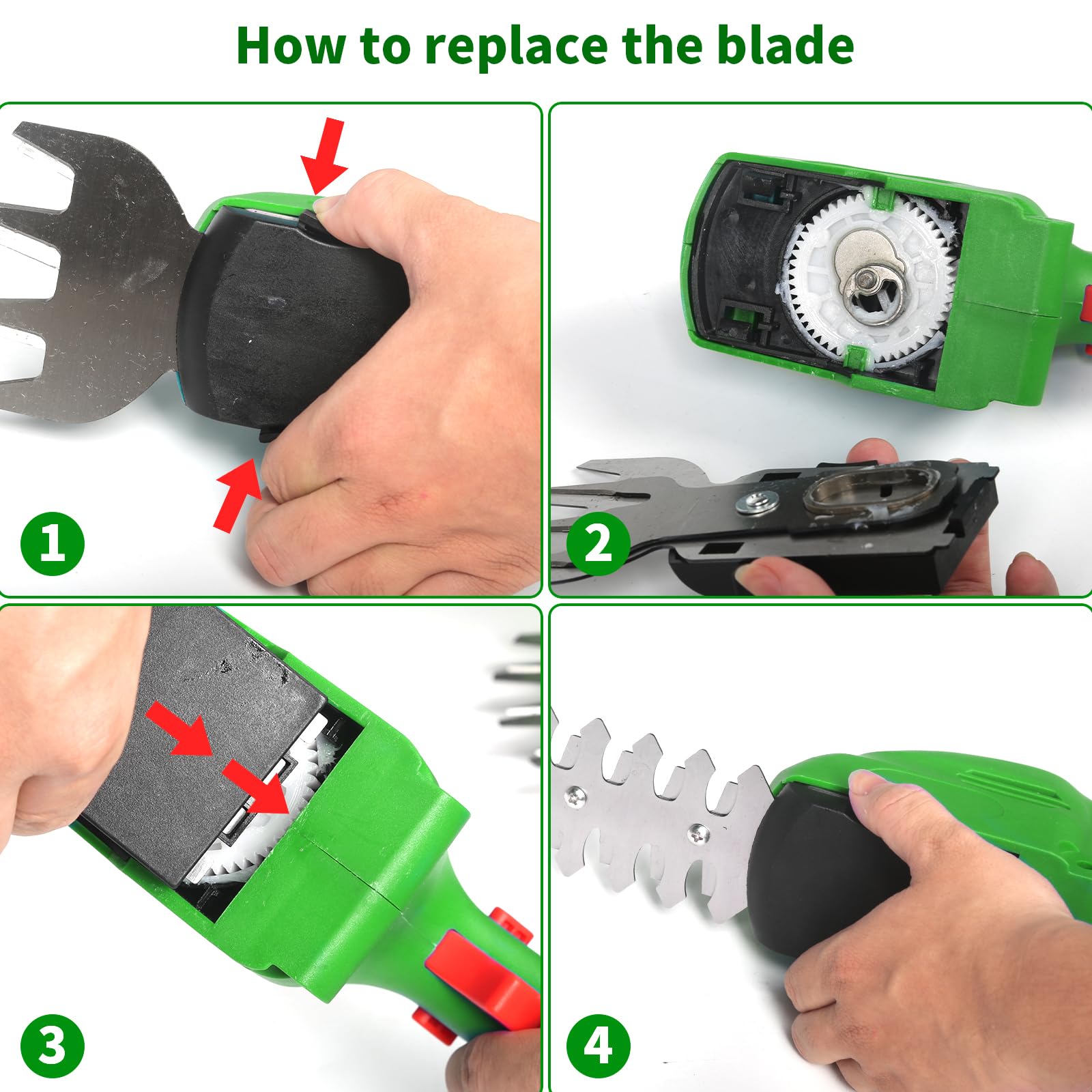 How to replace the blade

1

2

3

4