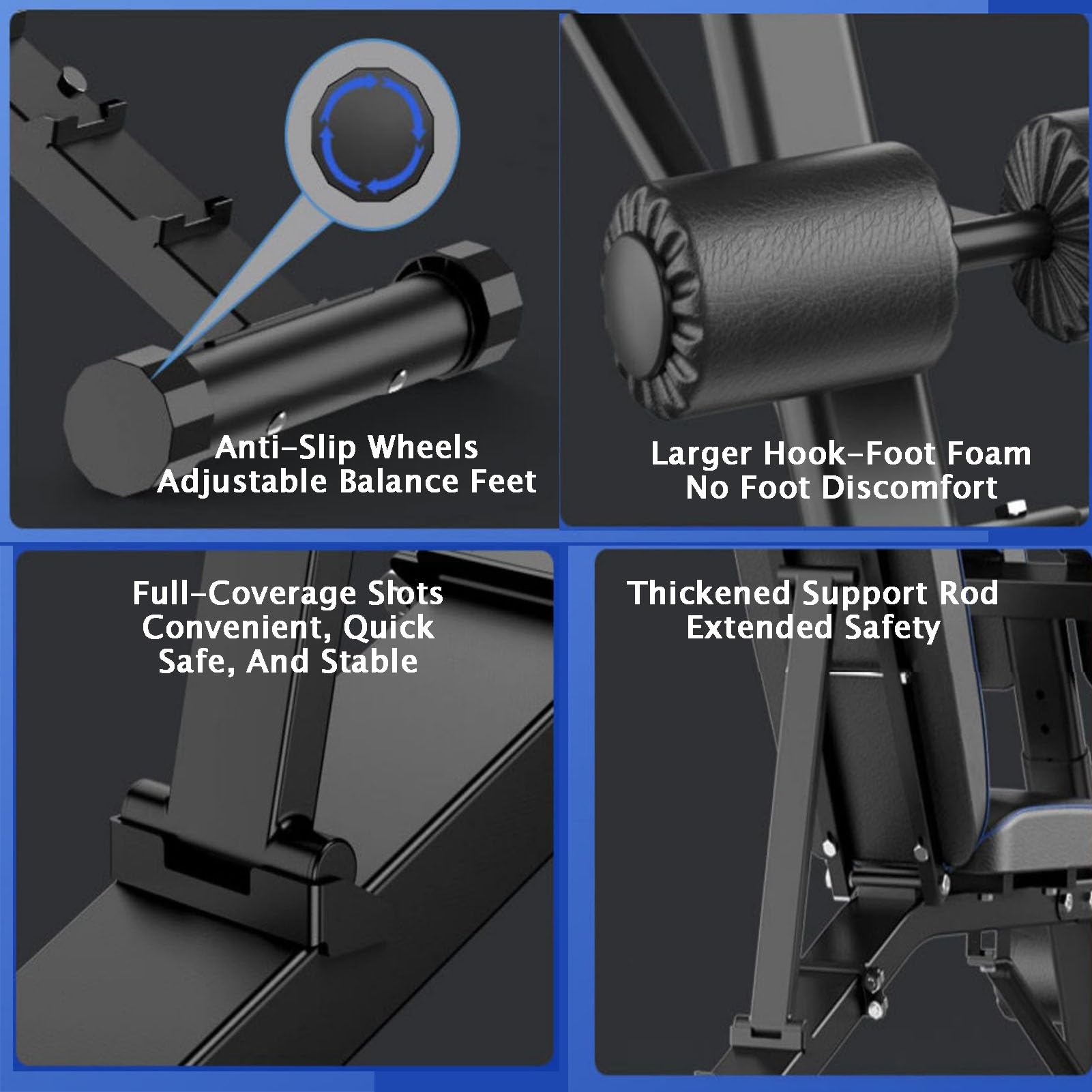 Anti-Slip Wheels
Adjustable Balance Feet

Larger Hook-Foot Foam
No Foot Discomfort

Full-Coverage Slots
Convenient, Quick
Safe, And Stable

Thickened Support Rod
Extended Safety