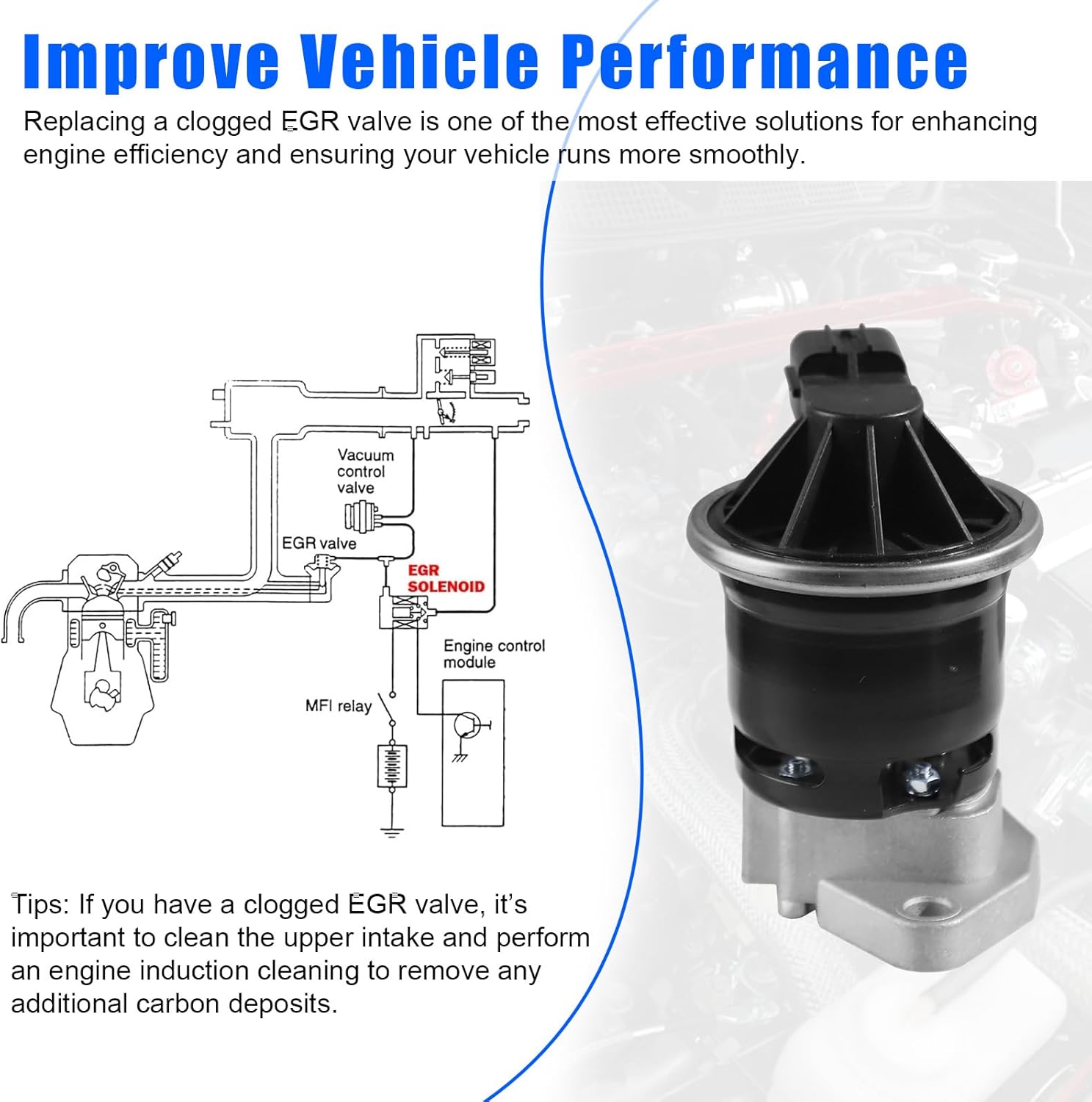 Improve Vehicle Performance

Replacing a clogged EGR valve is one of the most effective solutions for enhancing engine efficiency and ensuring your vehicle runs more smoothly.

Vacuum control valve

EGR valve

EGR SOLENOID

Engine control module

MFI relay

Tips: If you have a clogged EGR valve, it's important to clean the upper intake and perform an engine induction cleaning to remove any additional carbon deposits.