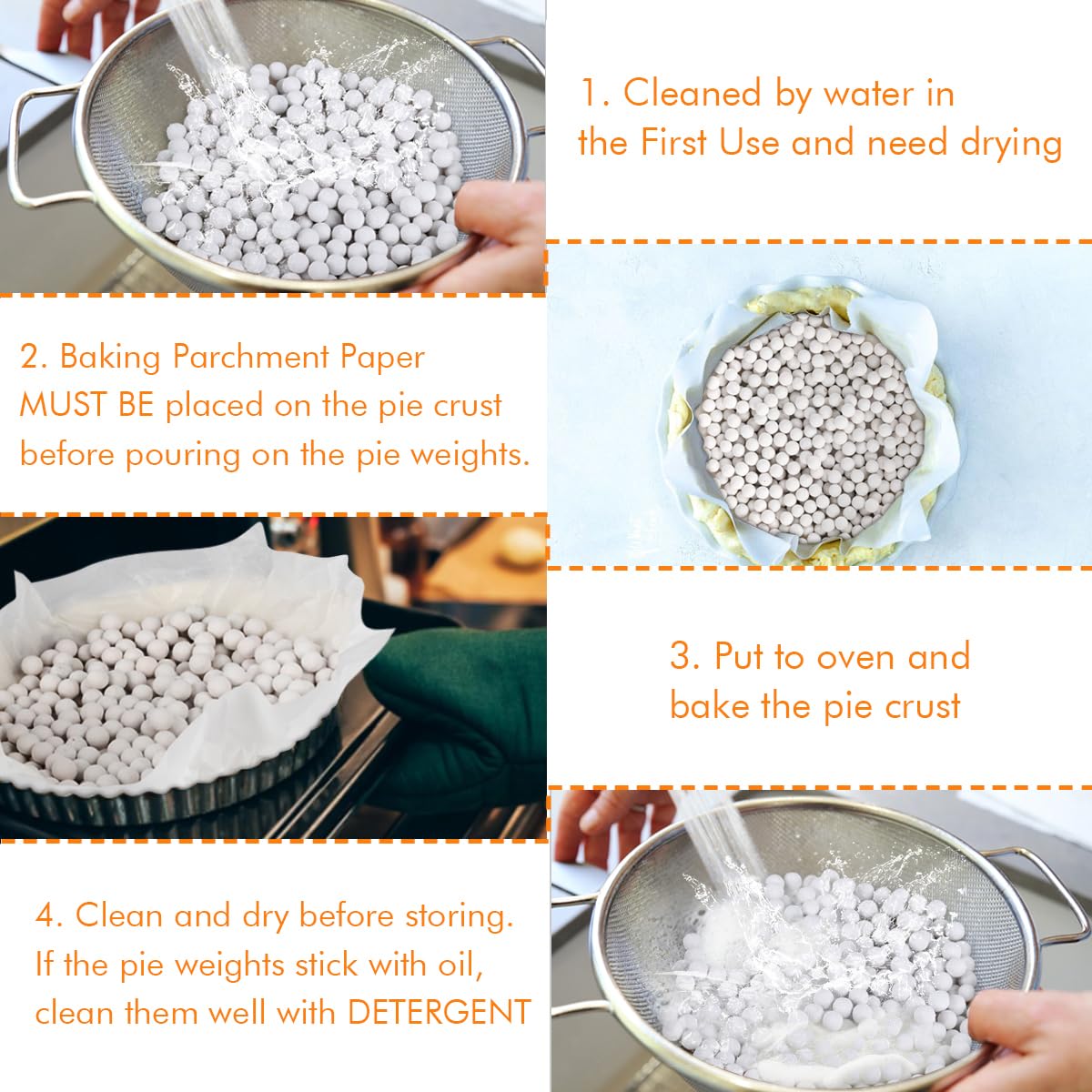 1. Cleaned by water in the First Use and need drying

2. Baking Parchment Paper MUST BE placed on the pie crust before pouring on the pie weights.

3. Put to oven and bake the pie crust

4. Clean and dry before storing. If the pie weights stick with oil, clean them well with DETERGENT