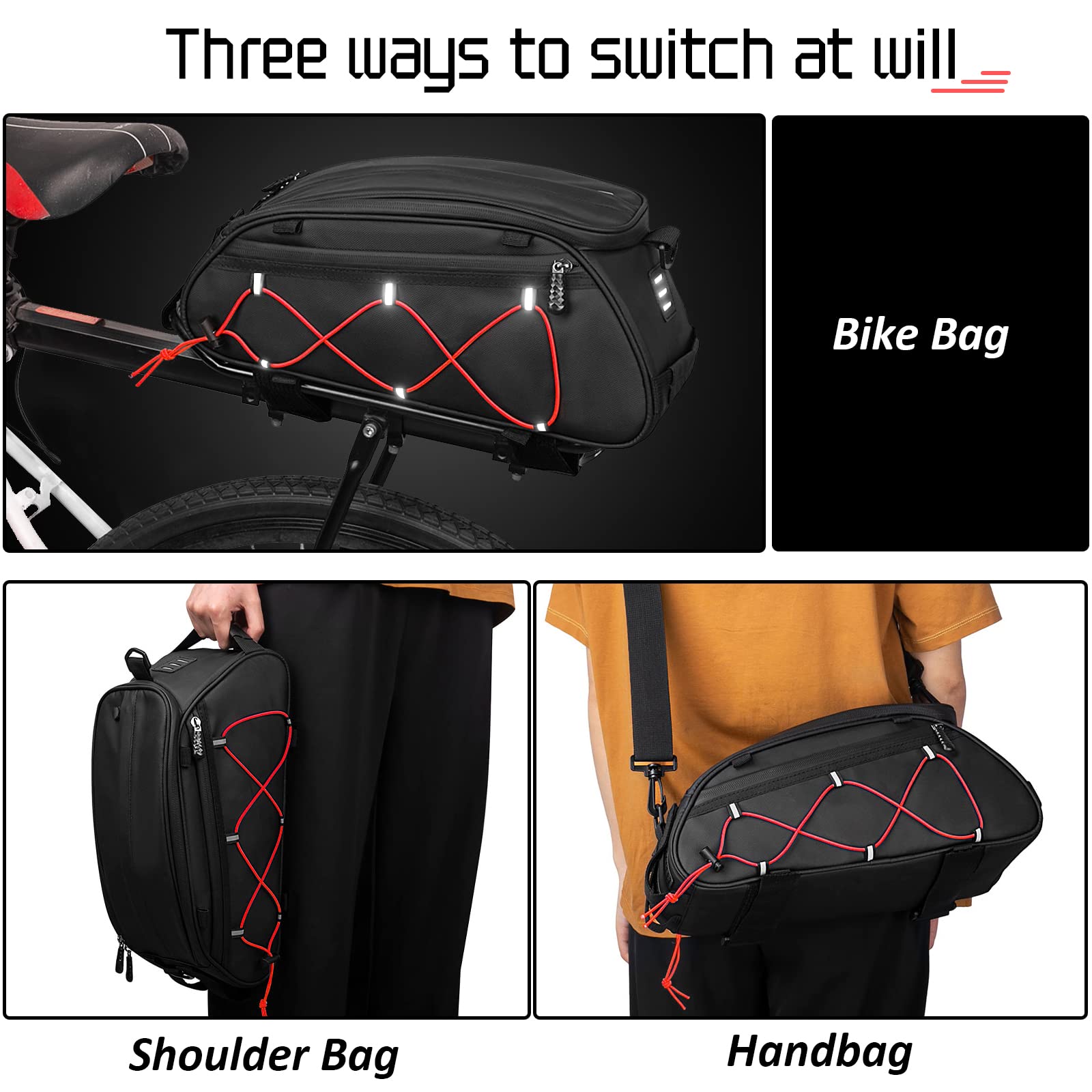 Three ways to switch at will

Bike Bag

Shoulder Bag

Handbag