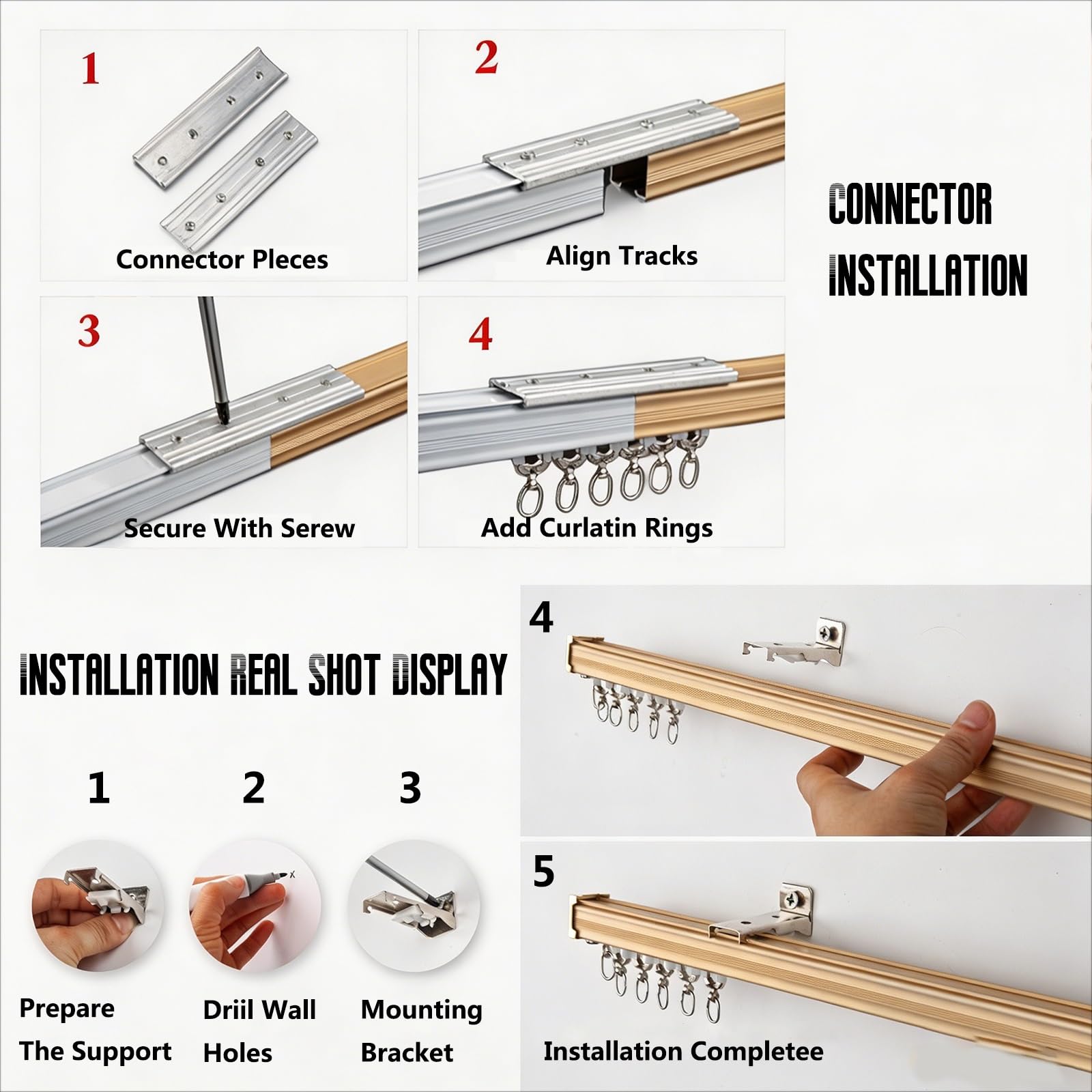 1

Connector Pleces

2

Align Tracks

CONNECTOR INSTALLATION

3

Secure With Serew

4

Add Curlatin Rings

INSTALLATION REAL SHOT DISPLAY

1

Prepare The Support

2

Driil Wall Holes

3

Mounting Bracket

4

5

Installation Completee