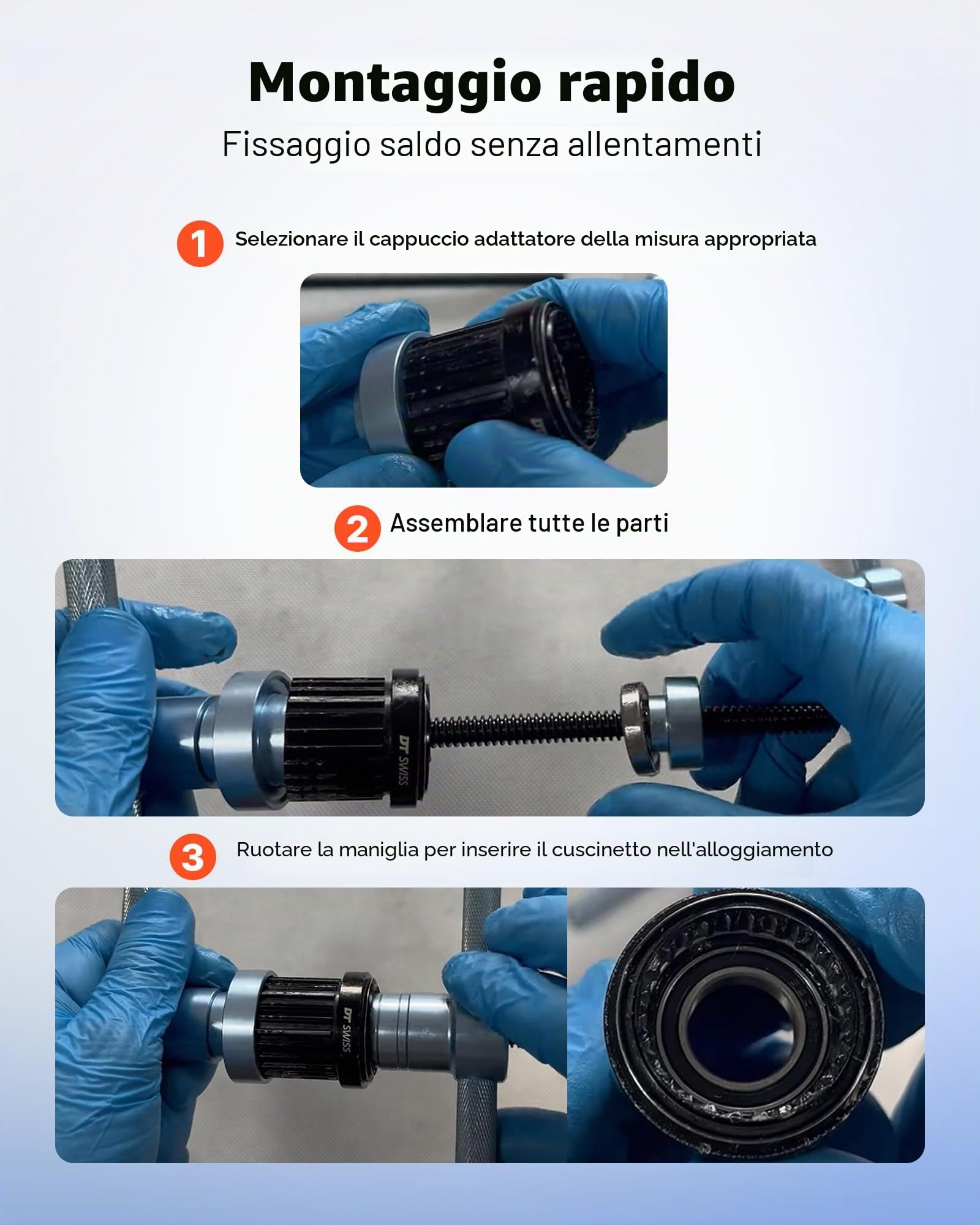 Montaggio rapido

Fissaggio saldo senza allentamenti

1 Selezionare il cappuccio adattatore della misura appropriata

2 Assemblare tutte le parti

DT SWISS

3 Ruotare la maniglia per inserire il cuscinetto nell'alloggiamento

DT SWISS