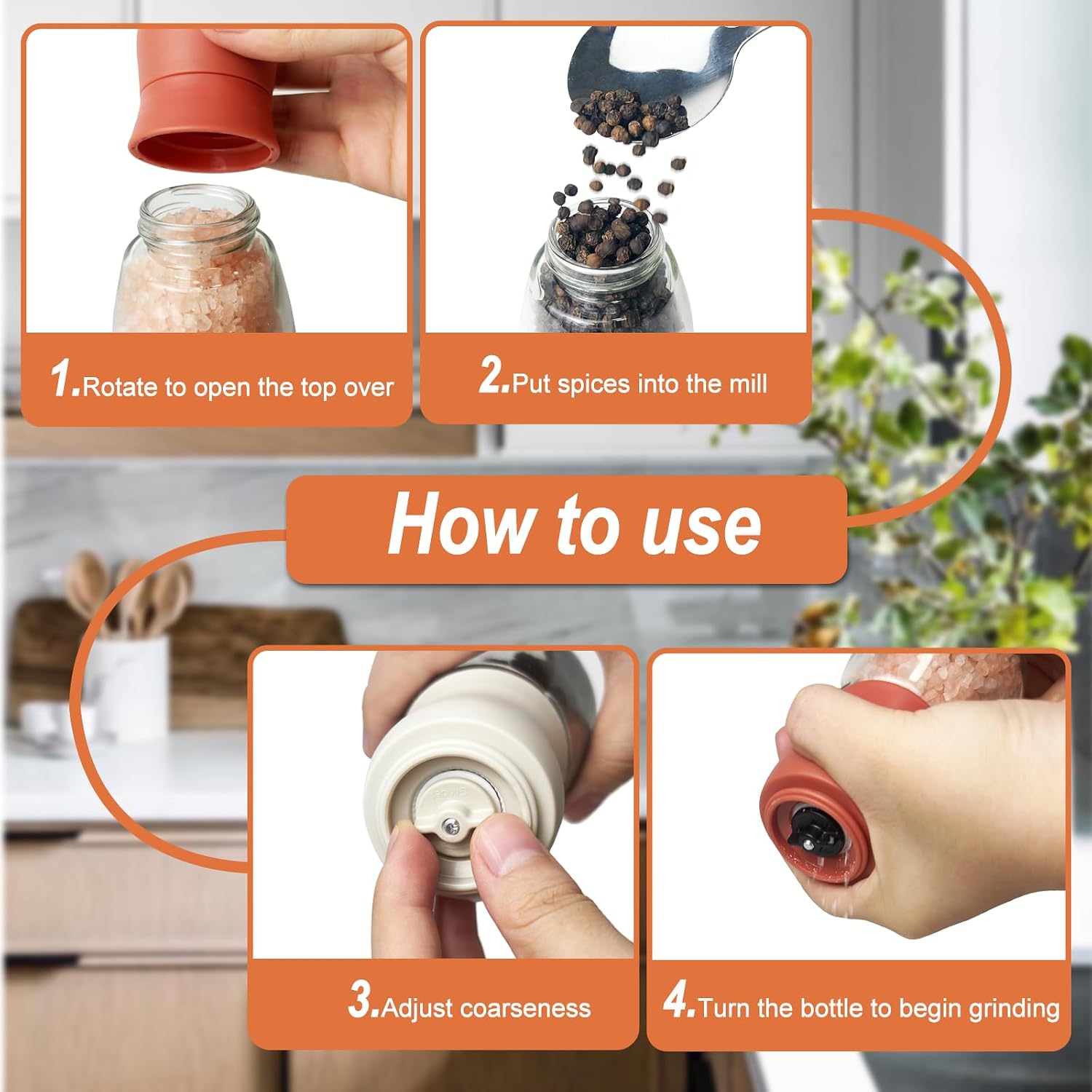 1.Rotate to open the top over

2.Put spices into the mill

How to use

3.Adjust coarseness

4.Turn the bottle to begin grinding