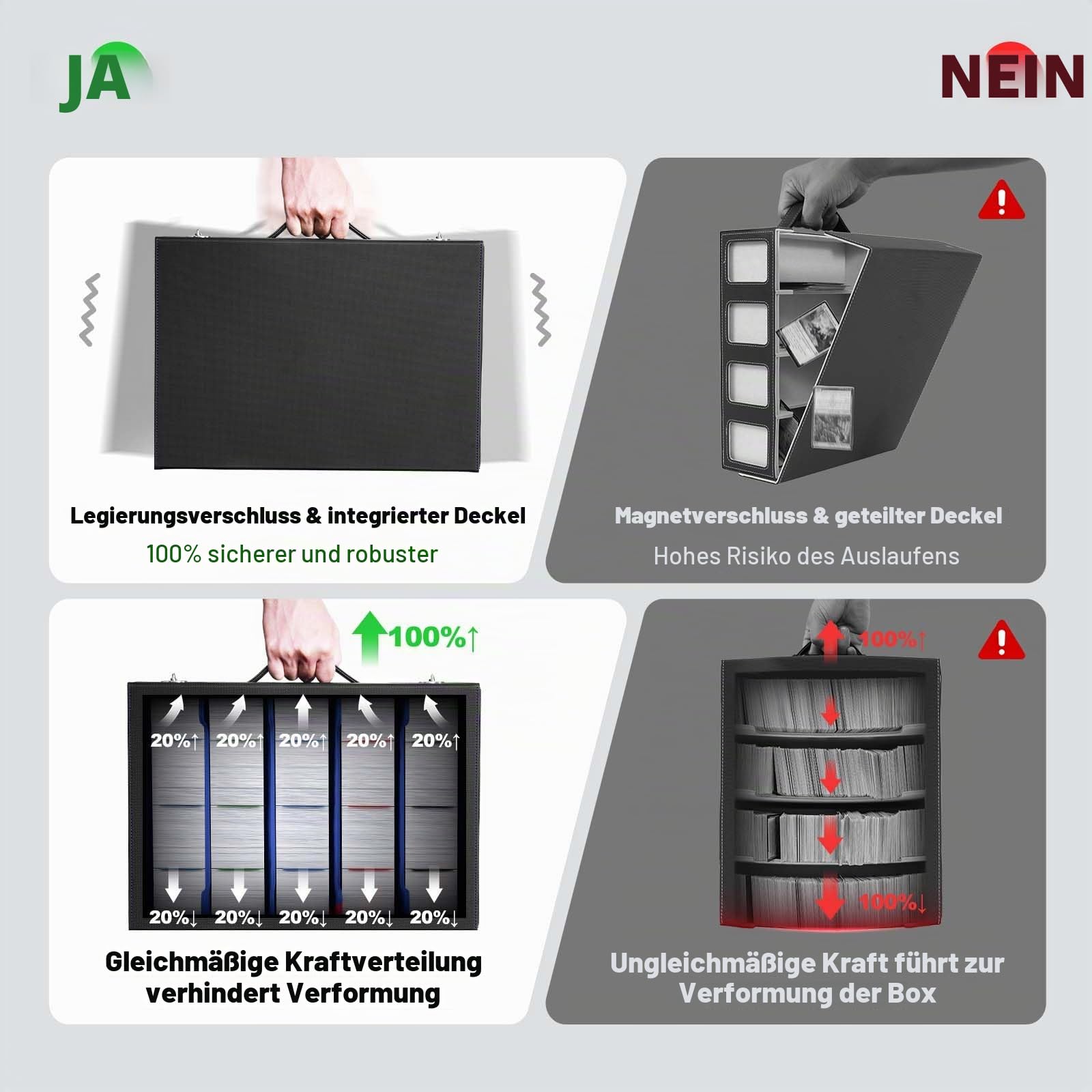 JA

NEIN

Legierungsverschluss & integrierter Deckel
100% sicherer und robuster

Magnetverschluss & geteilter Deckel
Hohes Risiko des Auslaufens

100%↑

20%↑ 20%↑ 20%↑ 20%↑ 20%↑

20%↓ 20%↓ 20%↓ 20%↓ 20%↓

Gleichmäßige Kraftverteilung verhindert Verformung

100%↑

100%↓

Ungleichmäßige Kraft führt zur Verformung der Box