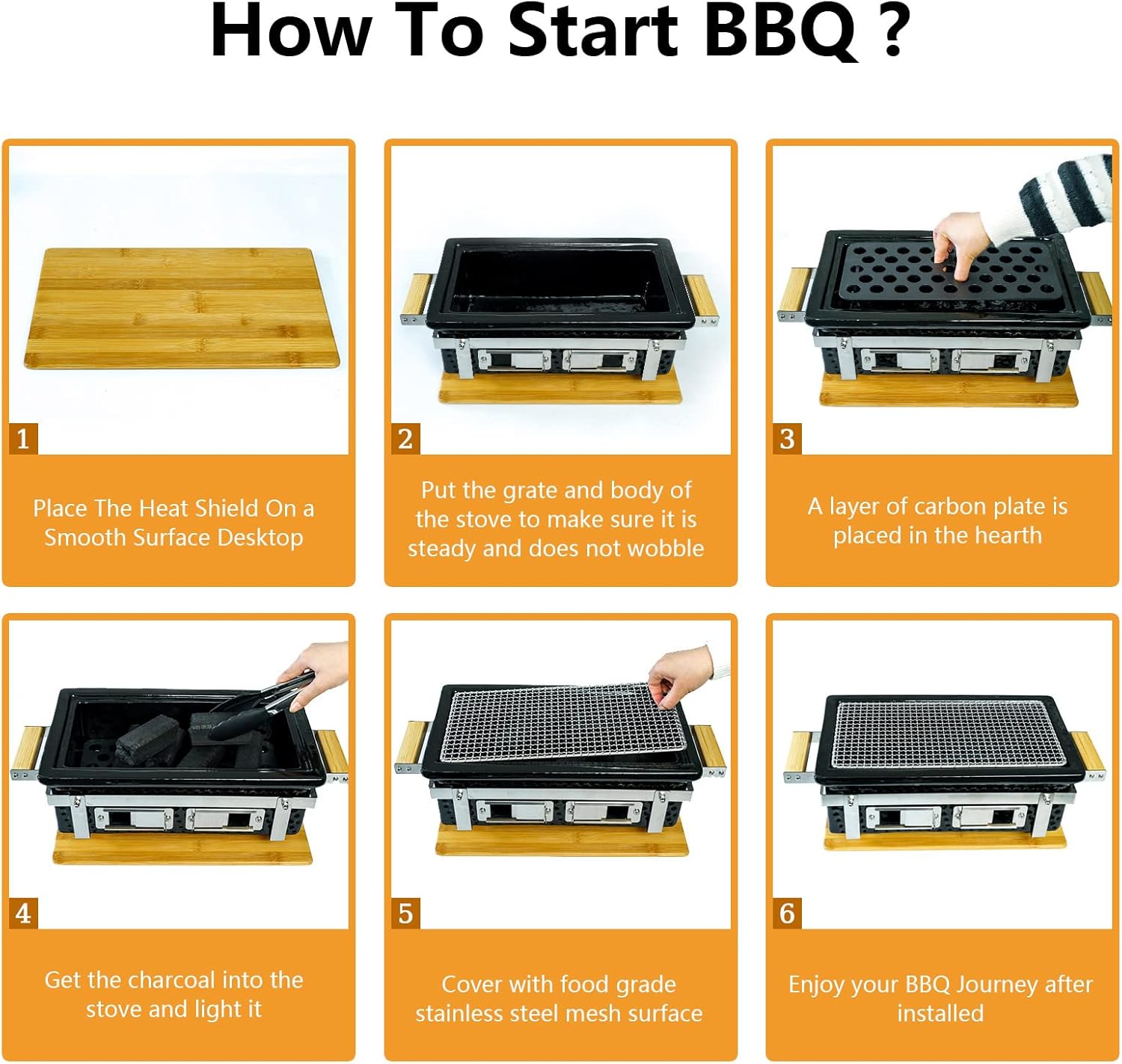 How To Start BBQ ?

1

Place The Heat Shield On a Smooth Surface Desktop

2

Put the grate and body of the stove to make sure it is steady and does not wobble

3

A layer of carbon plate is placed in the hearth

4

Get the charcoal into the stove and light it

5

Cover with food grade stainless steel mesh surface

6

Enjoy your BBQ Journey after installed