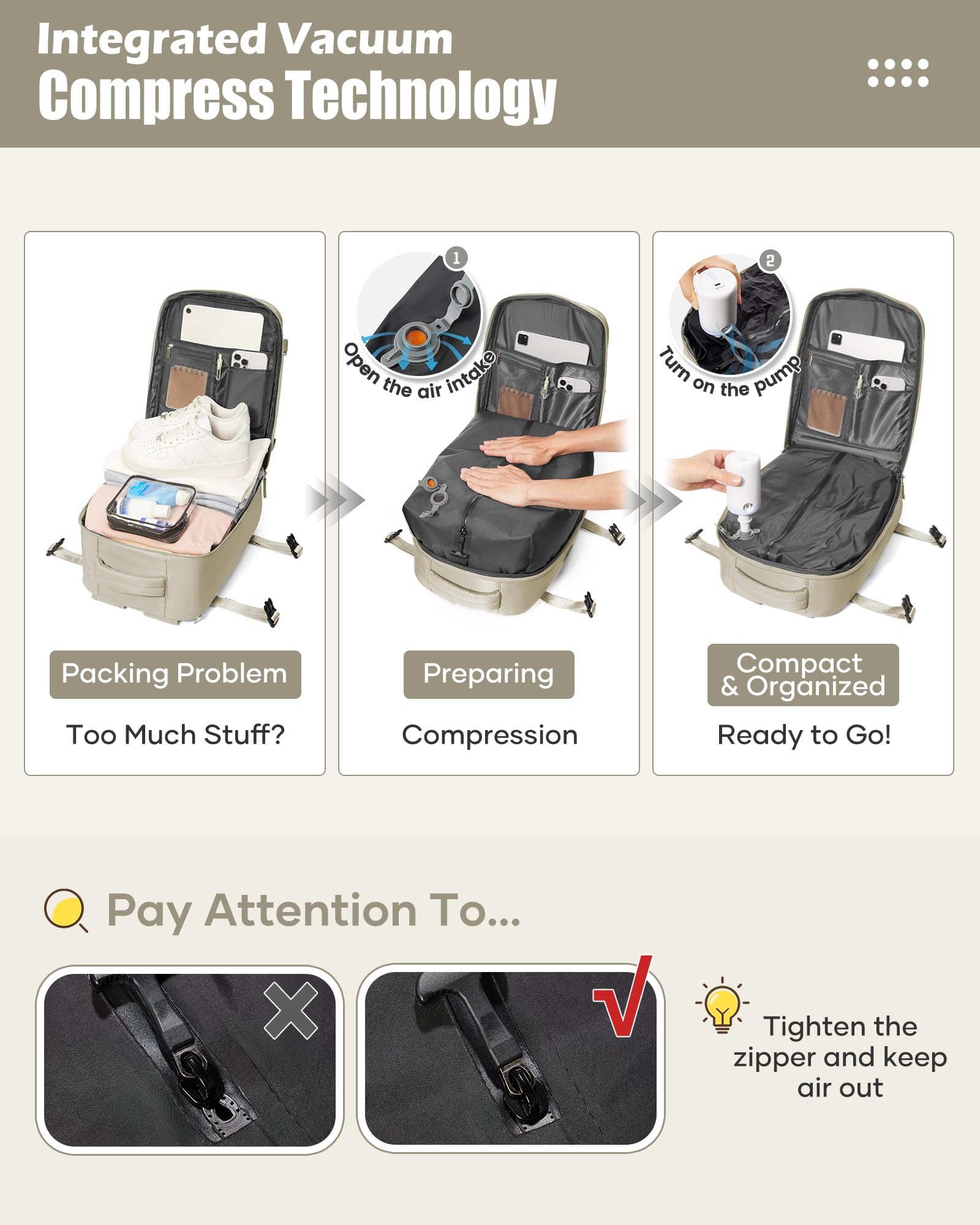 Integrated Vacuum
Compress Technology

Packing Problem
Too Much Stuff?

1
Open the air intake

Preparing
Compression

2
Turn on the pump

Compact & Organized
Ready to Go!

Pay Attention To...

Tighten the zipper and keep air out