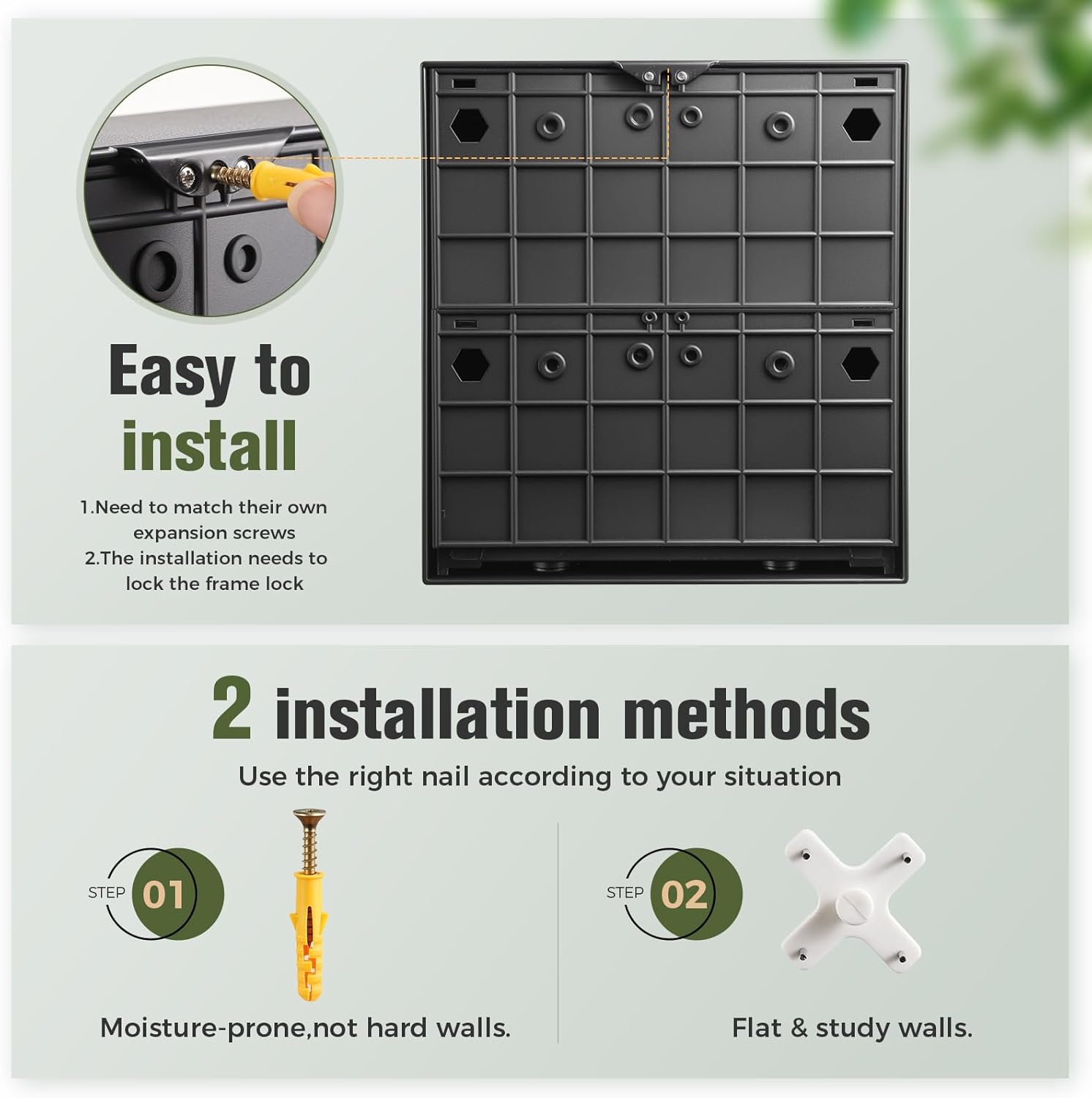 Easy to install

1.Need to match their own expansion screws
2.The installation needs to lock the frame lock

2 installation methods

Use the right nail according to your situation

STEP 01

Moisture-prone,not hard walls.

STEP 02

Flat & study walls.