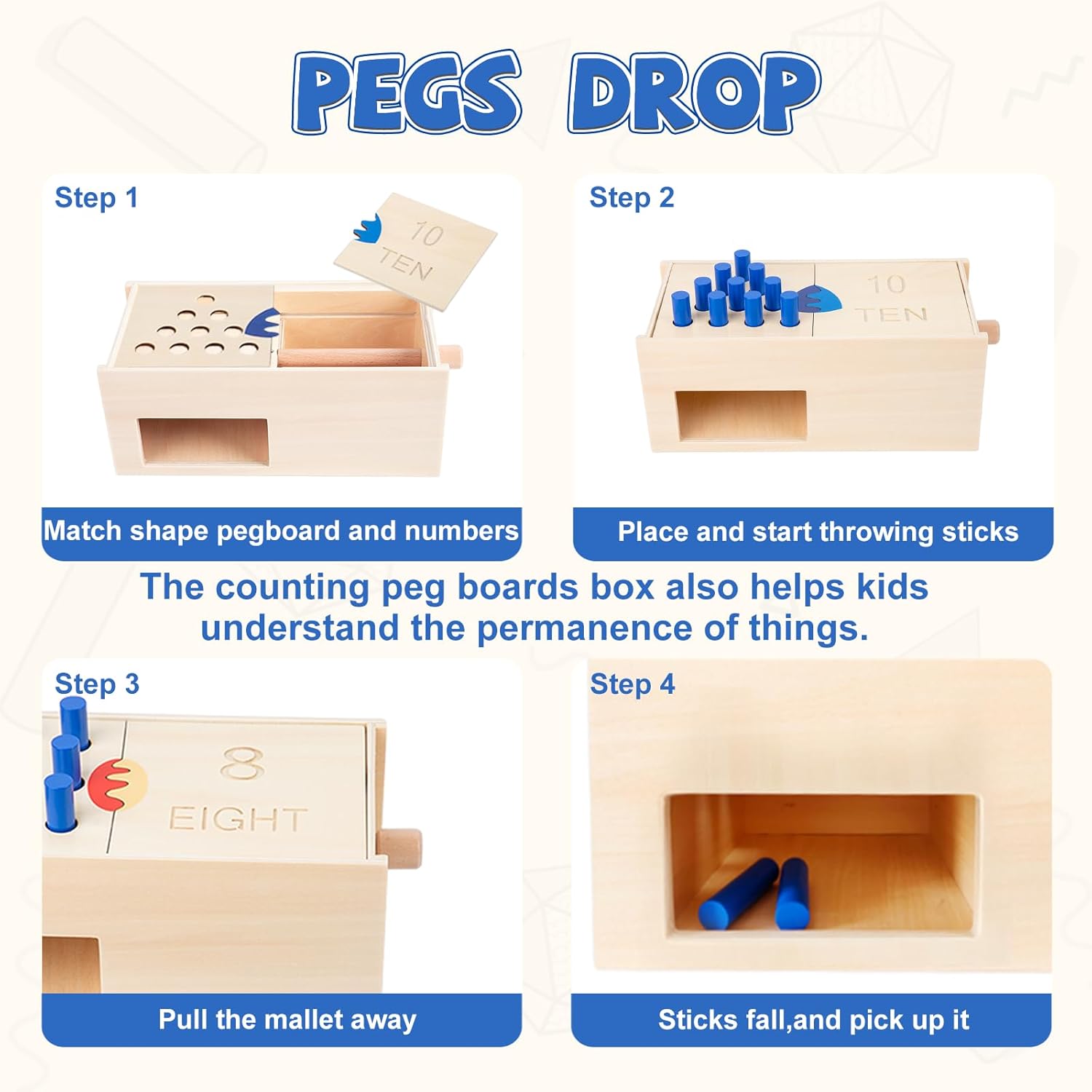 PEGS DROP

Step 1

10
TEN

Match shape pegboard and numbers

Step 2

10
TEN

Place and start throwing sticks

The counting peg boards box also helps kids understand the permanence of things.

Step 3

8
EIGHT

Pull the mallet away

Step 4

Sticks fall,and pick up it