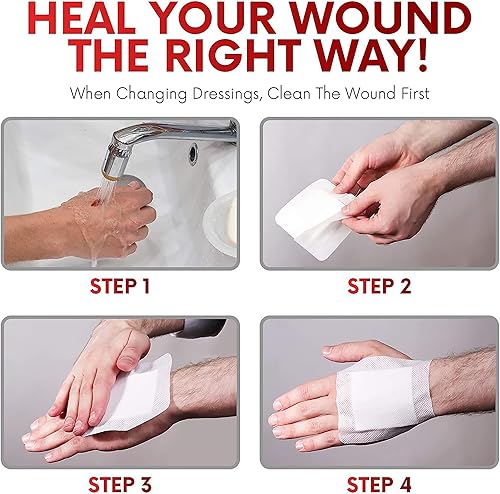 HEAL YOUR WOUND THE RIGHT WAY!

When Changing Dressings, Clean The Wound First

STEP 1

STEP 2

STEP 3

STEP 4