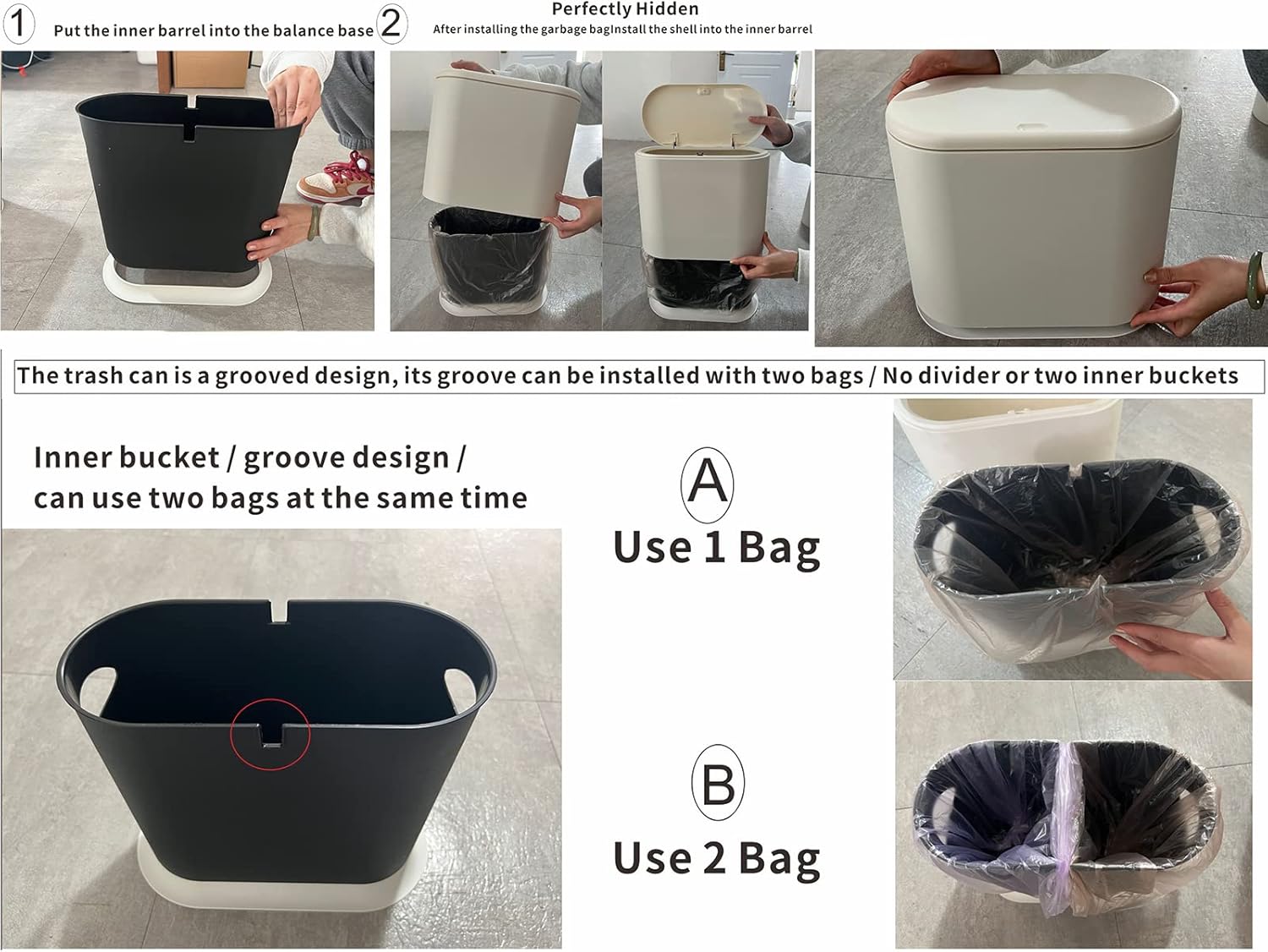 1 Put the inner barrel into the balance base

2 Perfectly Hidden
After installing the garbage bagInstall the shell into the inner barrel

The trash can is a grooved design, its groove can be installed with two bags / No divider or two inner buckets

Inner bucket / groove design / can use two bags at the same time

A
Use 1 Bag

B
Use 2 Bag