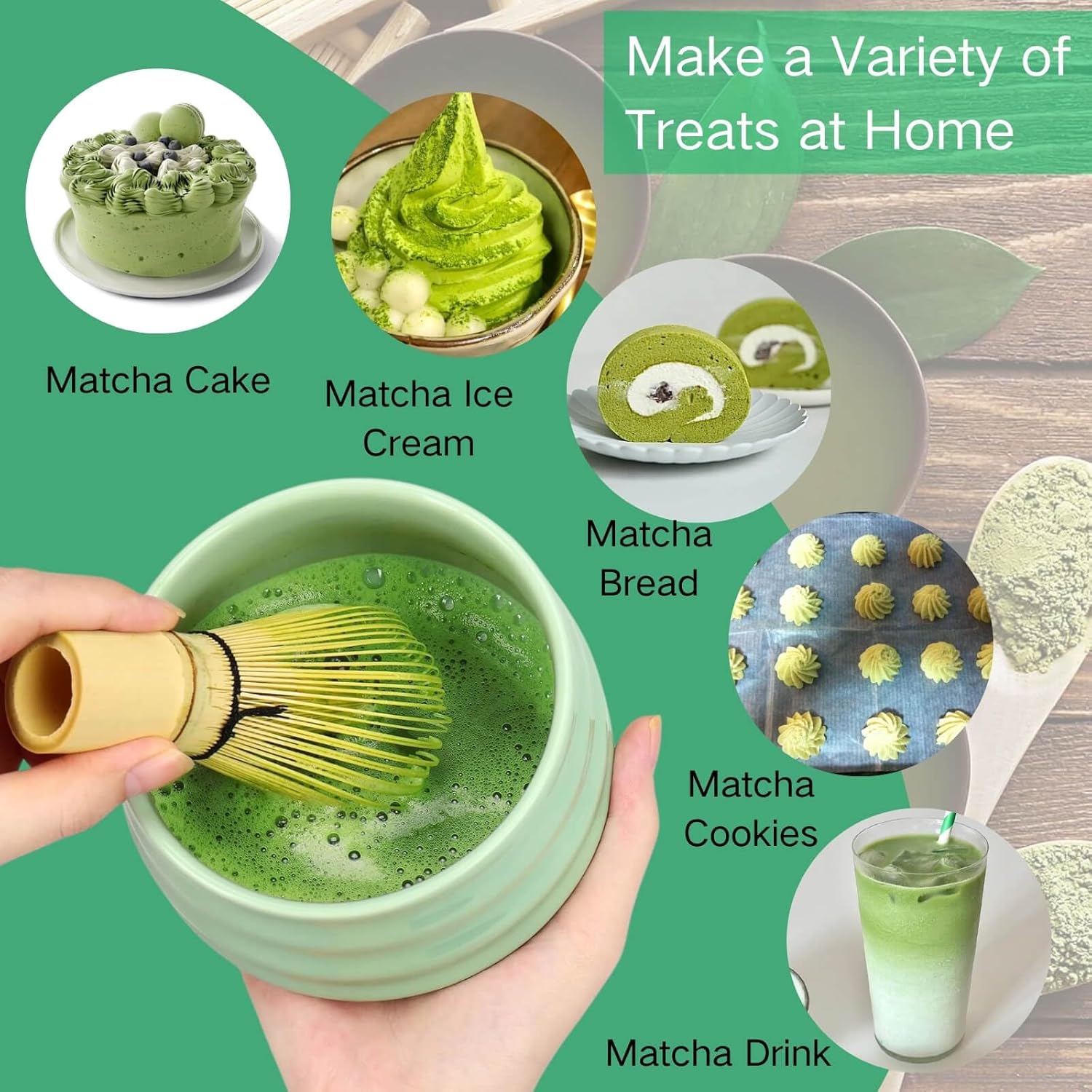 Make a Variety of Treats at Home

Matcha Cake

Matcha Ice Cream

Matcha Bread

Matcha Cookies

Matcha Drink