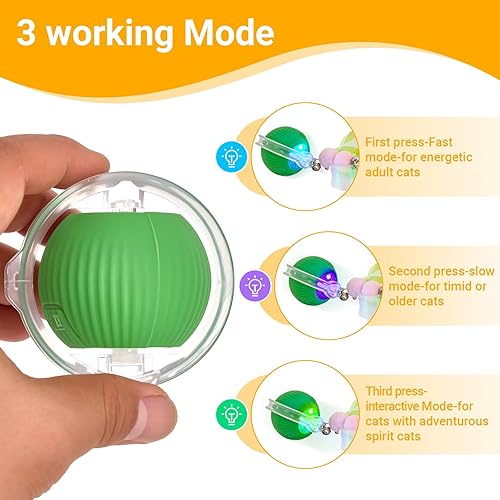 3 working Mode

First press-Fast mode-for energetic adult cats

Second press-slow mode-for timid or older cats

Third press-interactive Mode-for cats with adventurous spirit cats