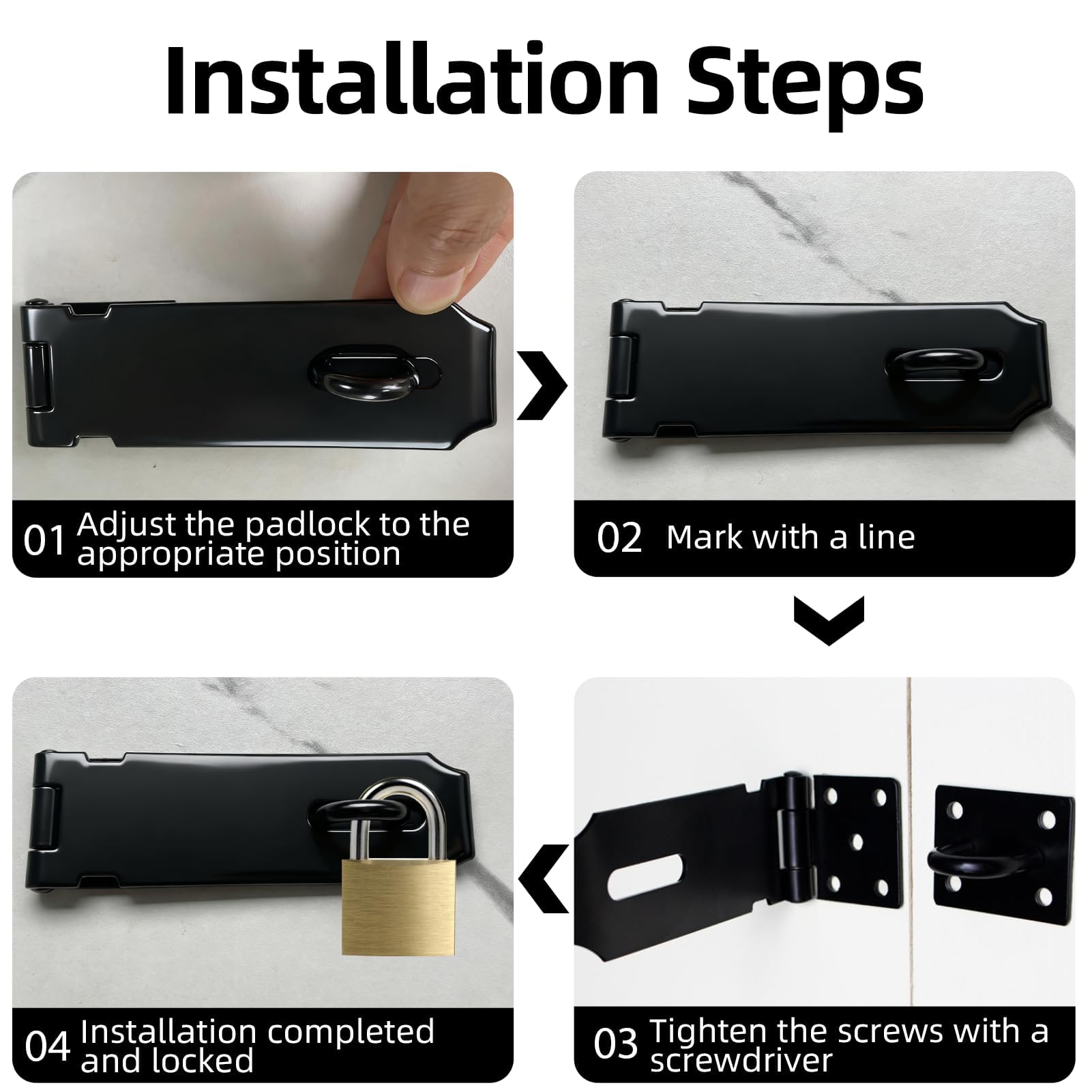 Installation Steps

01 Adjust the padlock to the appropriate position

02 Mark with a line

03 Tighten the screws with a screwdriver

04 Installation completed and locked