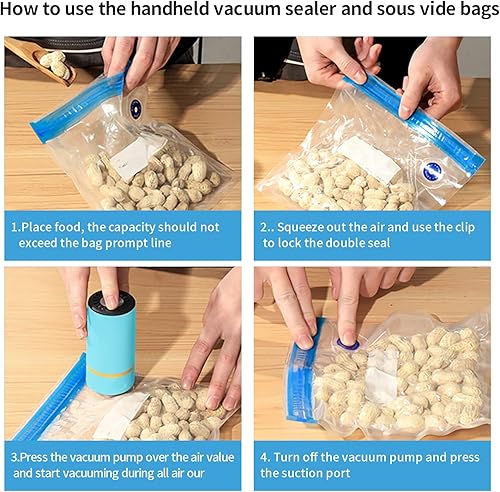 How to use the handheld vacuum sealer and sous vide bags

1.Place food, the capacity should not exceed the bag prompt line

2.. Squeeze out the air and use the clip to lock the double seal

3.Press the vacuum pump over the air value and start vacuuming during all air our

4. Turn off the vacuum pump and press the suction port