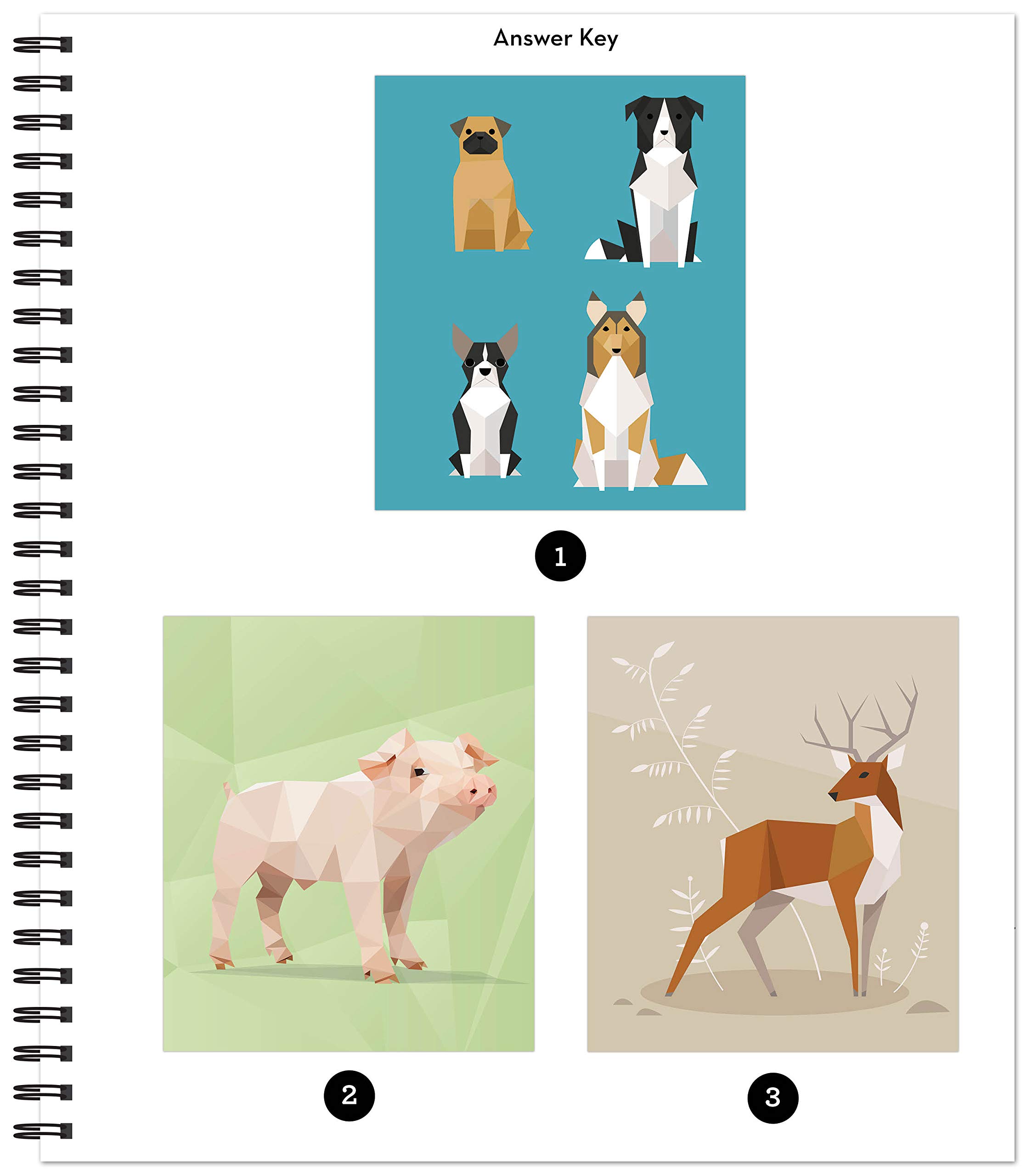 Answer Key

1

2

3