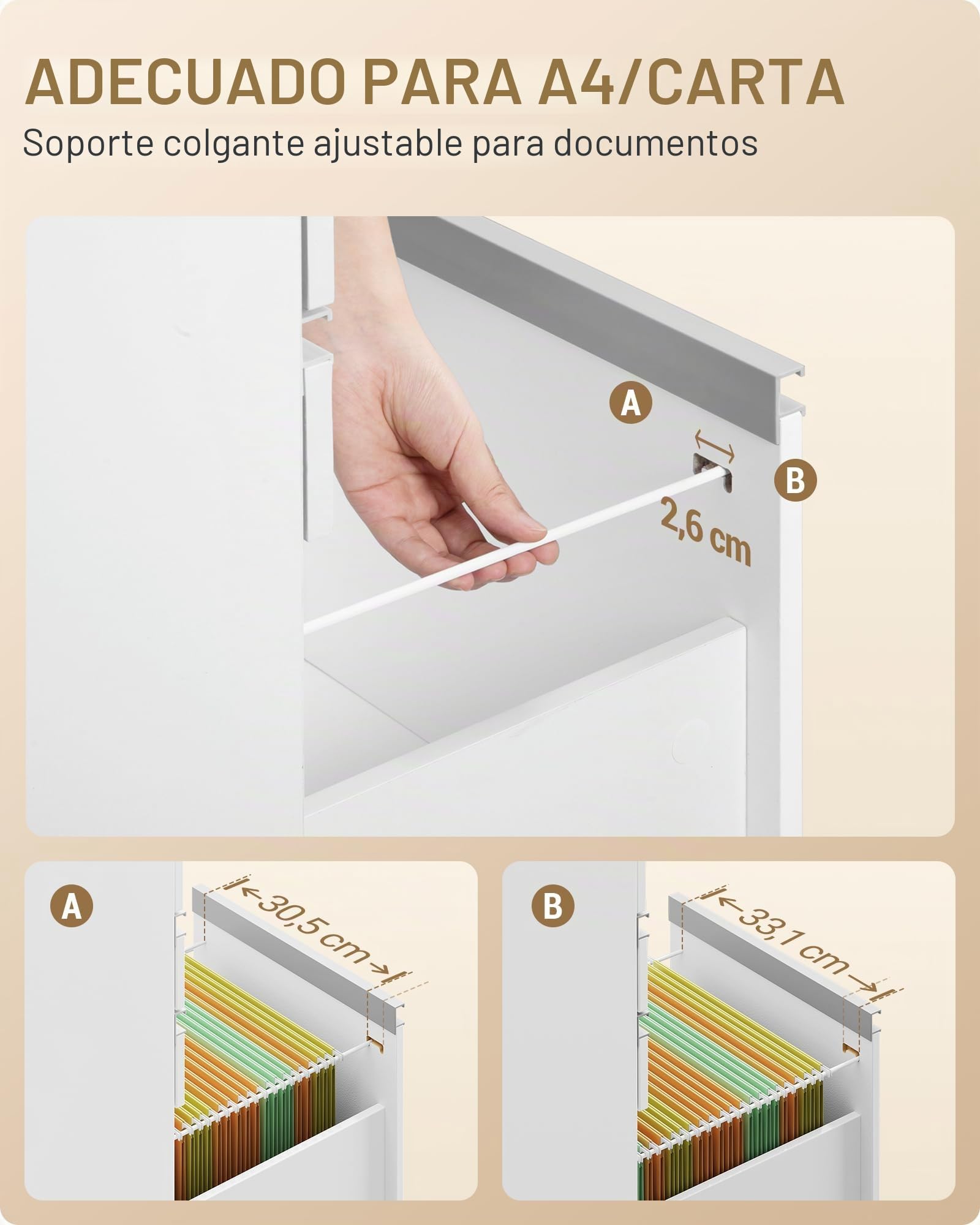 ADECUADO PARA A4/CARTA
Soporte colgante ajustable para documentos

A

B

2,6 cm

A

30,5 cm

B

33,1 cm